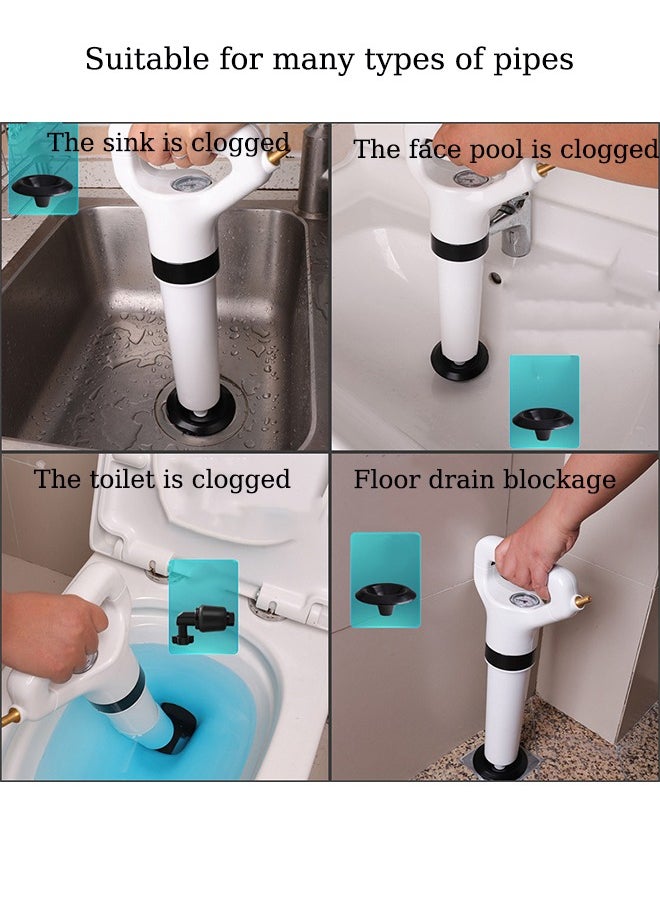 Suitable for many types of pipes

The sink is clogged

The face pool is clogged

The toilet is clogged

Floor drain blockage