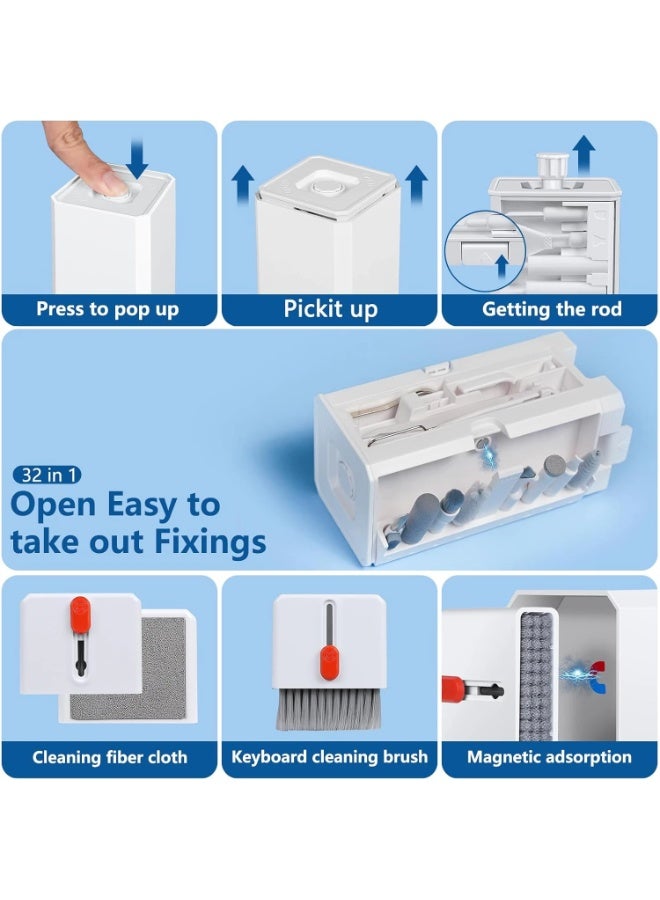 Press to pop up

Pickit up

Getting the rod

32 in 1

Open Easy to take out Fixings

Cleaning fiber cloth

Keyboard cleaning brush

Magnetic adsorption