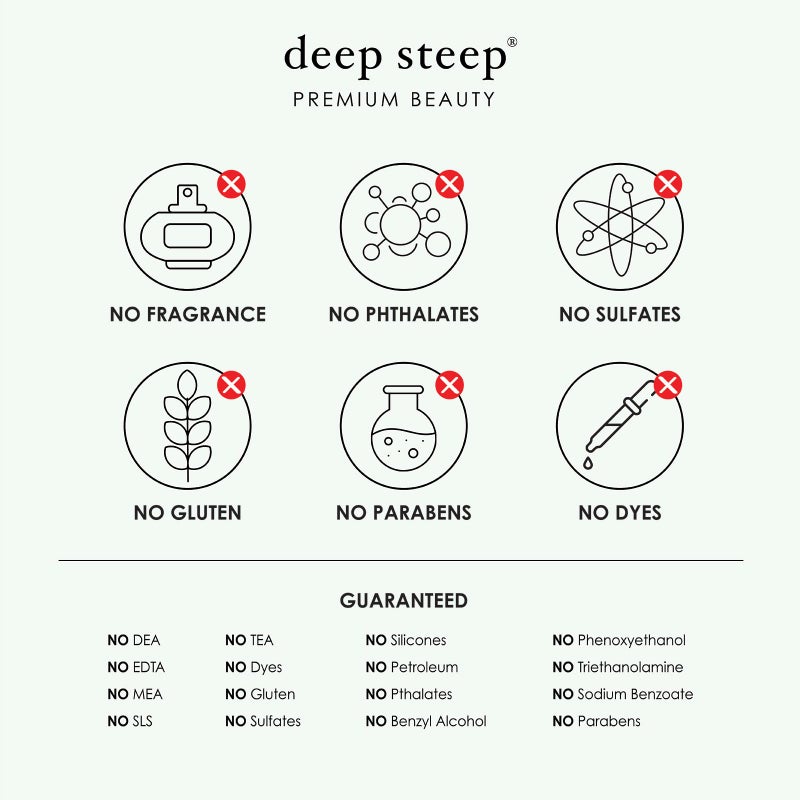 deep steep®
PREMIUM BEAUTY

NO FRAGRANCE

NO PHTHALATES

NO SULFATES

NO GLUTEN

NO PARABENS

NO DYES

GUARANTEED

NO DEA
NO EDTA
NO MEA
NO SLS

NO TEA
NO Dyes
NO Gluten
NO Sulfates

NO Silicones
NO Petroleum
NO Pthalates
NO Benzyl Alcohol

NO Phenoxyethanol
NO Triethanolamine
NO Sodium Benzoate
NO Parabens