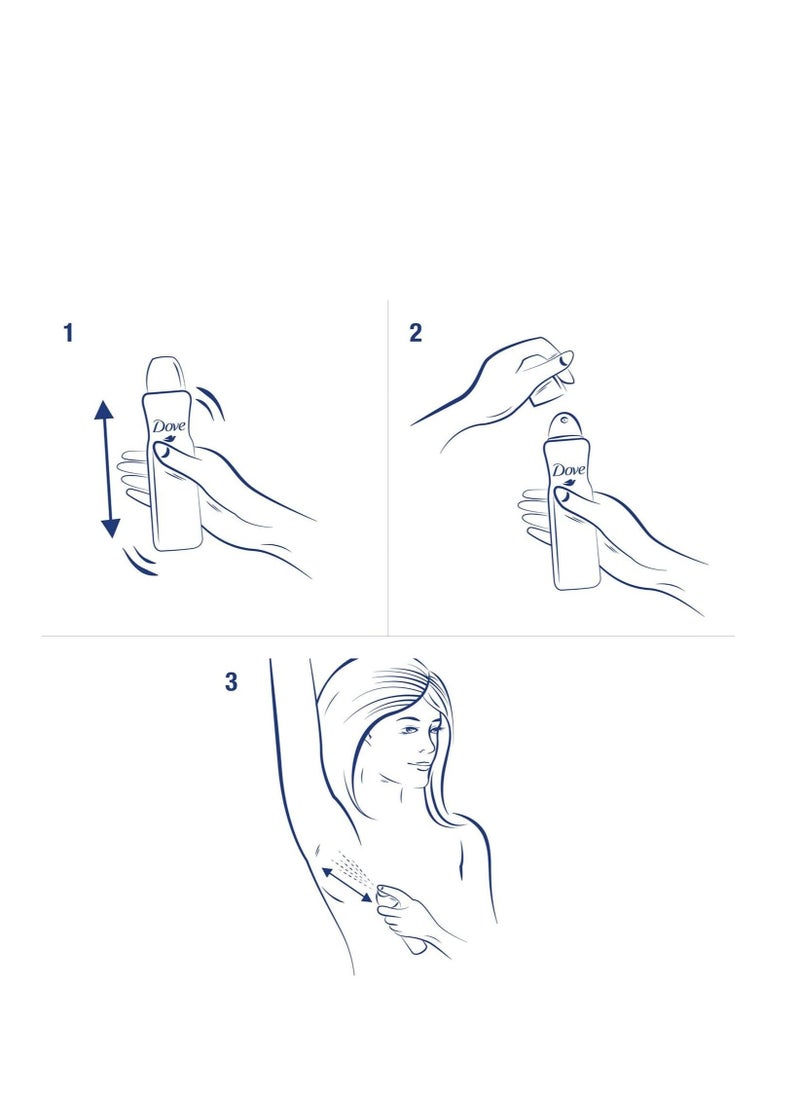 1

Dove

2

Dove

3