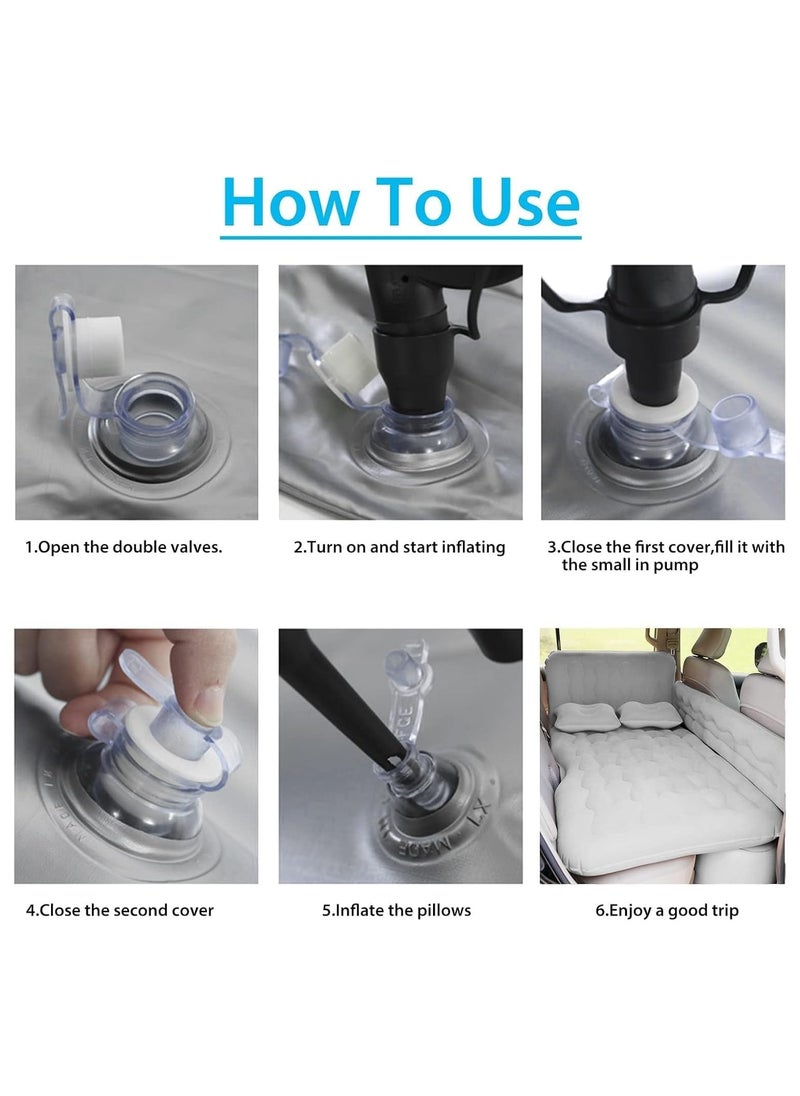 How To Use

1.Open the double valves.

2.Turn on and start inflating

3.Close the first cover,fill it with the small in pump

4.Close the second cover

5.Inflate the pillows

6.Enjoy a good trip