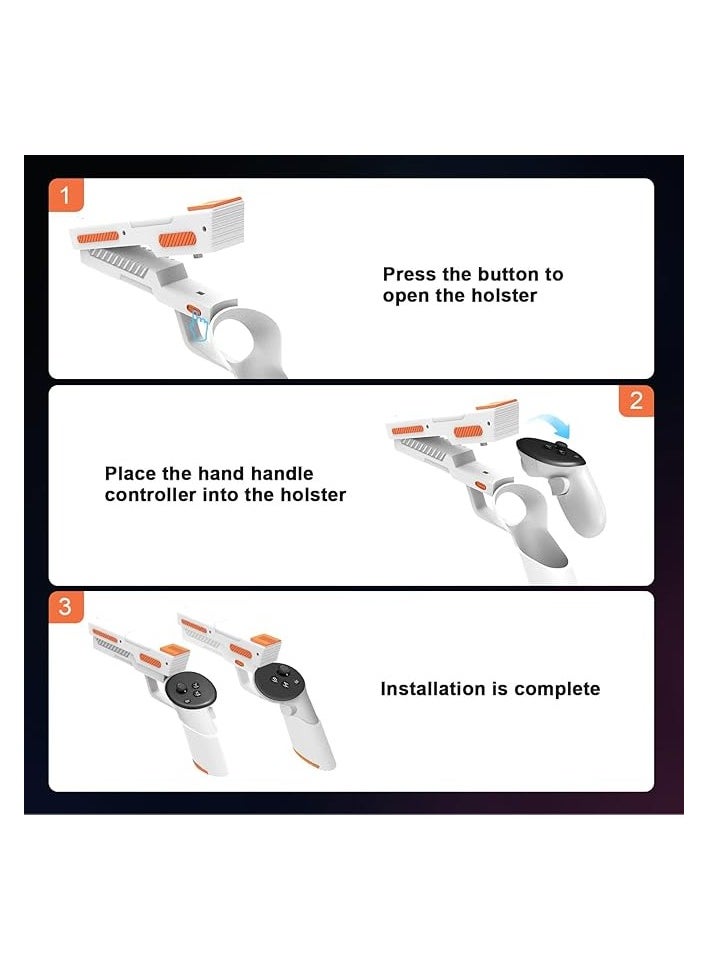 1

Press the button to open the holster

2

Place the hand handle controller into the holster

3

Installation is complete