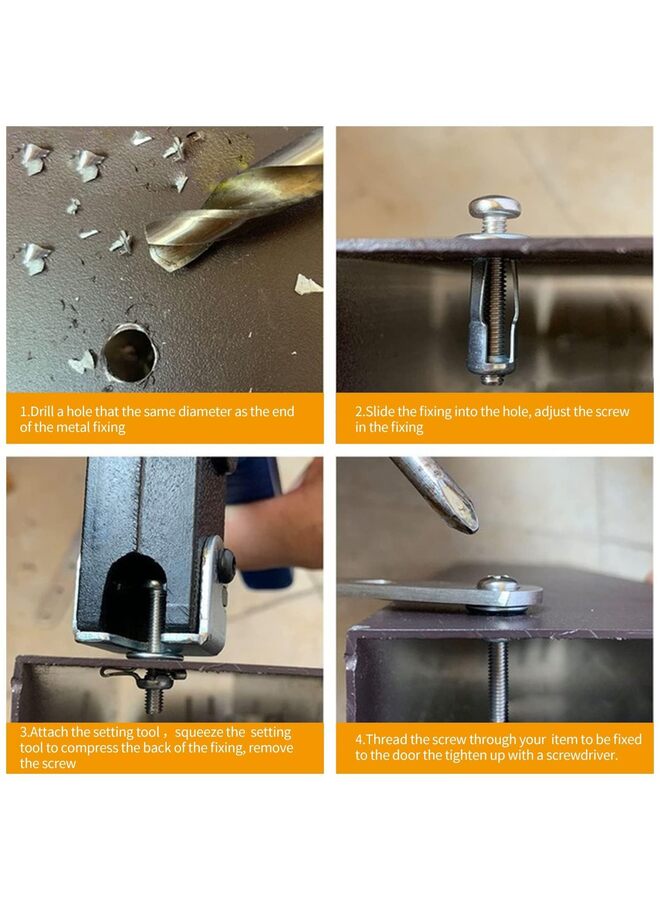 1.Drill a hole that the same diameter as the end of the metal fixing

2.Slide the fixing into the hole, adjust the screw in the fixing

3.Attach the setting tool， squeeze the setting tool to compress the back of the fixing, remove the screw

4.Thread the screw through your item to be fixed to the door the tighten up with a screwdriver.