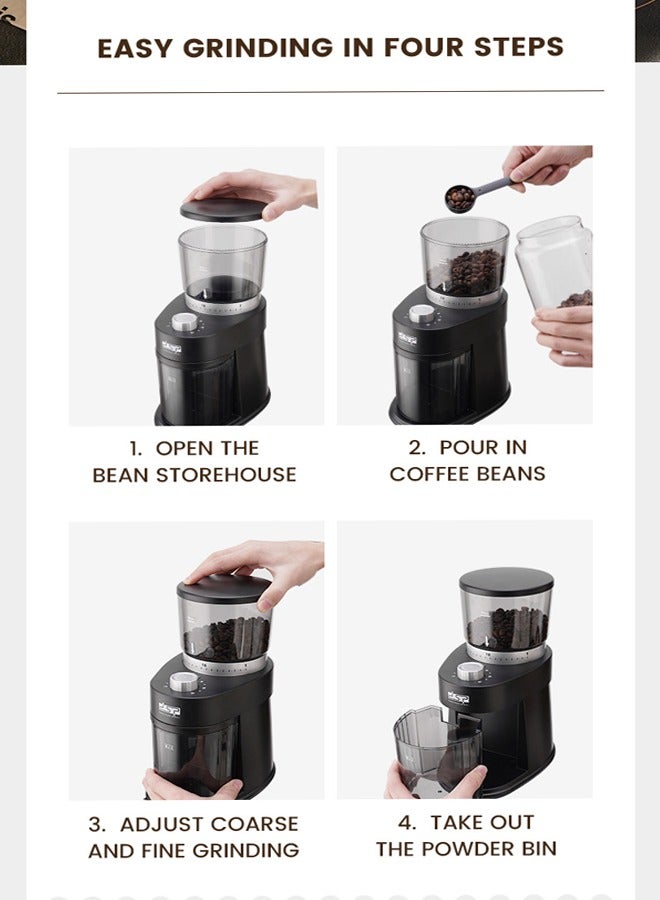 EASY GRINDING IN FOUR STEPS

1. OPEN THE BEAN STOREHOUSE

2. POUR IN COFFEE BEANS

3. ADJUST COARSE AND FINE GRINDING

4. TAKE OUT THE POWDER BIN