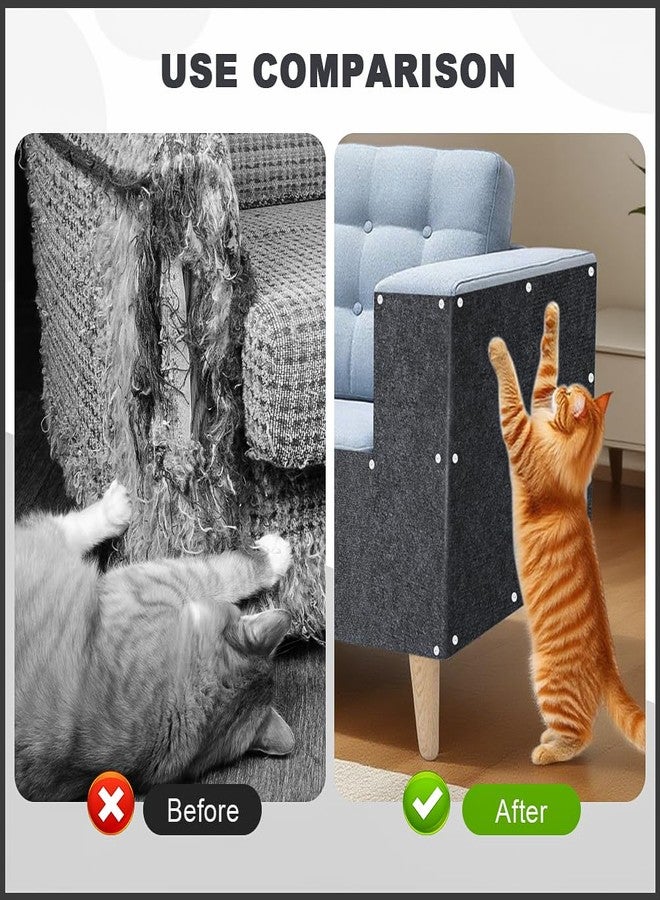 USE COMPARISON

Before

After