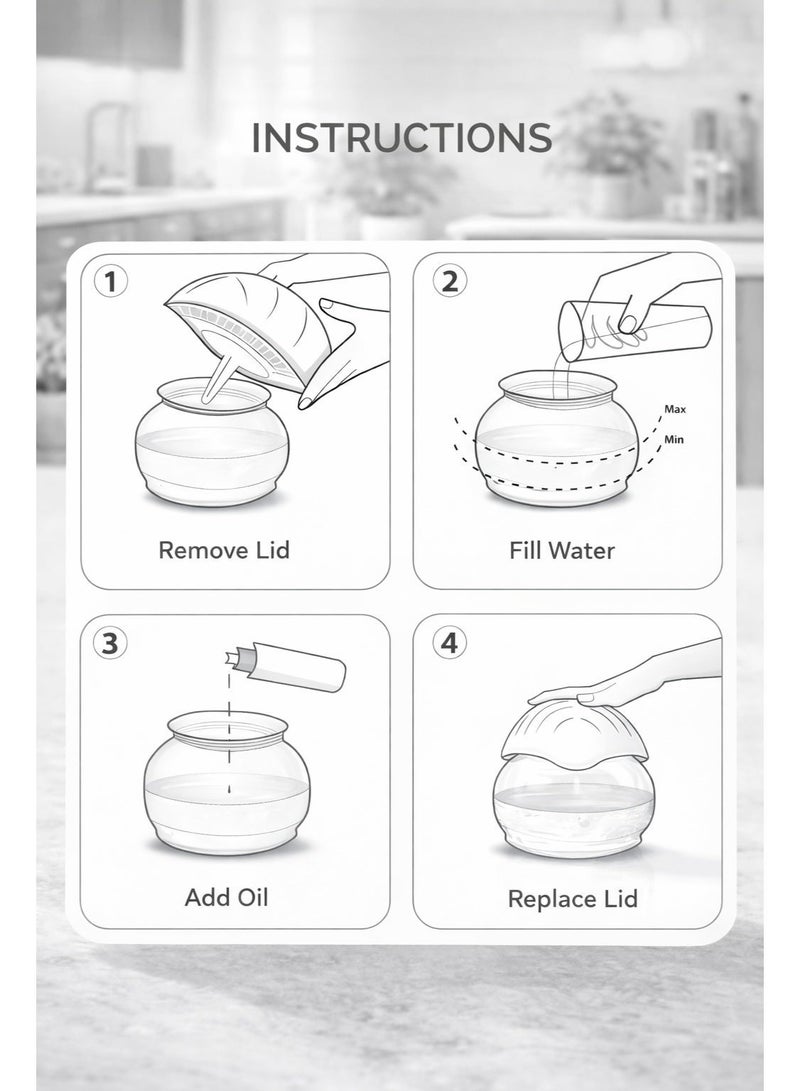 INSTRUCTIONS

1

Remove Lid

2

Max

Min

Fill Water

3

Add Oil

4

Replace Lid