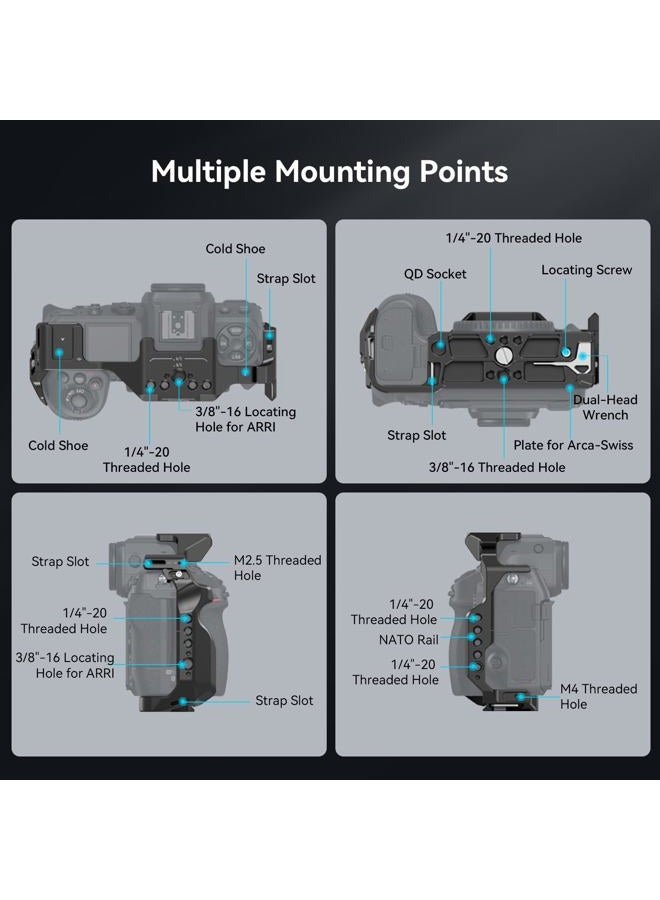 Multiple Mounting Points

Cold Shoe
Strap Slot
Cold Shoe
1/4"-20 Threaded Hole
3/8"-16 Locating Hole for ARRI

1/4"-20 Threaded Hole
QD Socket
Locating Screw
Dual-Head Wrench
Strap Slot
Plate for Arca-Swiss
3/8"-16 Threaded Hole

Strap Slot
M2.5 Threaded Hole
1/4"-20 Threaded Hole
3/8"-16 Locating Hole for ARRI
Strap Slot

1/4"-20 Threaded Hole
NATO Rail
1/4"-20 Threaded Hole
M4 Threaded Hole