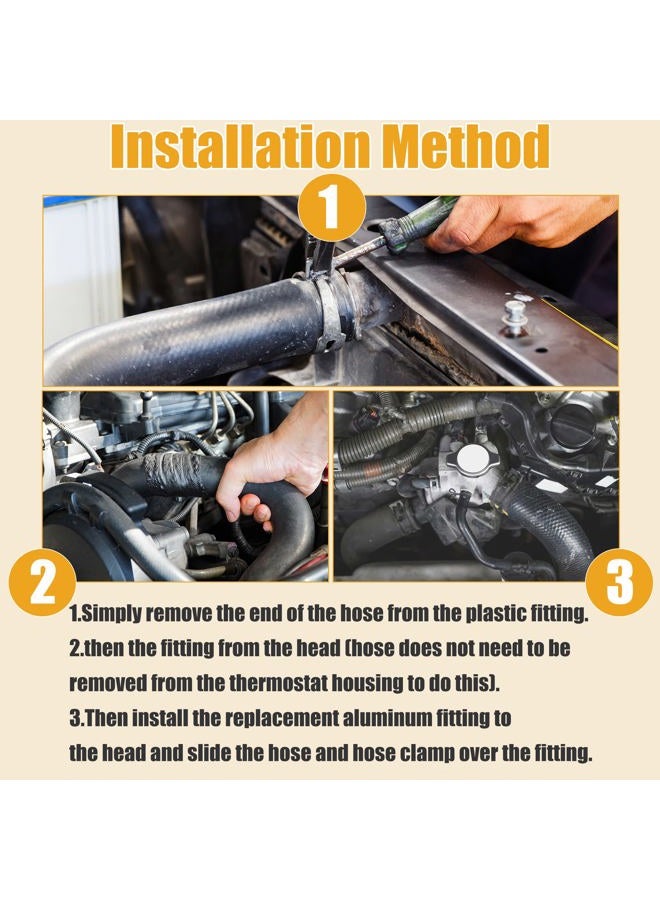 Installation Method

1

2

3

1.Simply remove the end of the hose from the plastic fitting.
2.then the fitting from the head (hose does not need to be removed from the thermostat housing to do this).
3.Then install the replacement aluminum fitting to the head and slide the hose and hose clamp over the fitting.