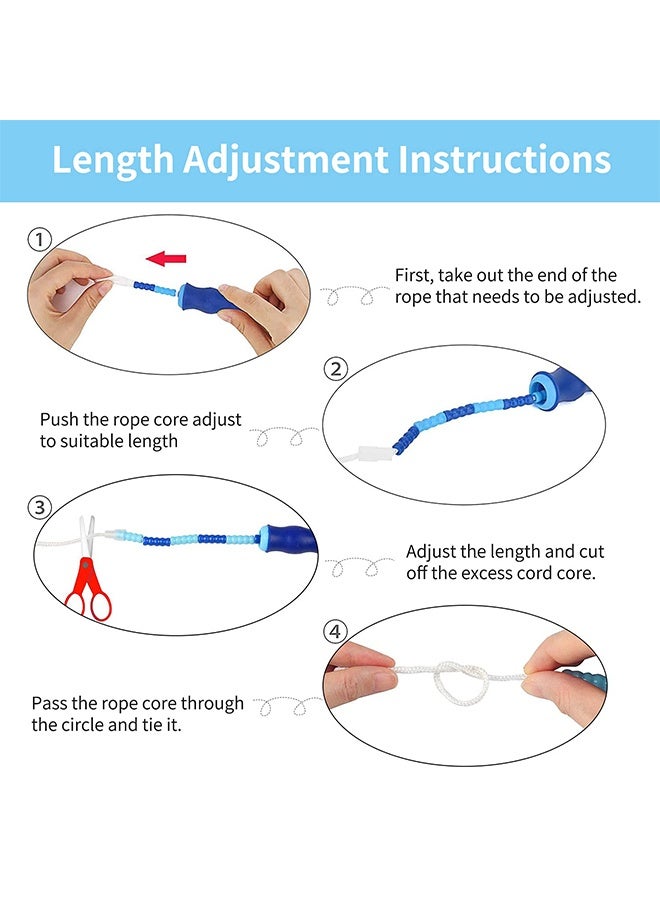 Length Adjustment Instructions

①

First, take out the end of the rope that needs to be adjusted.

②

Push the rope core adjust to suitable length

③

Adjust the length and cut off the excess cord core.

④

Pass the rope core through the circle and tie it.