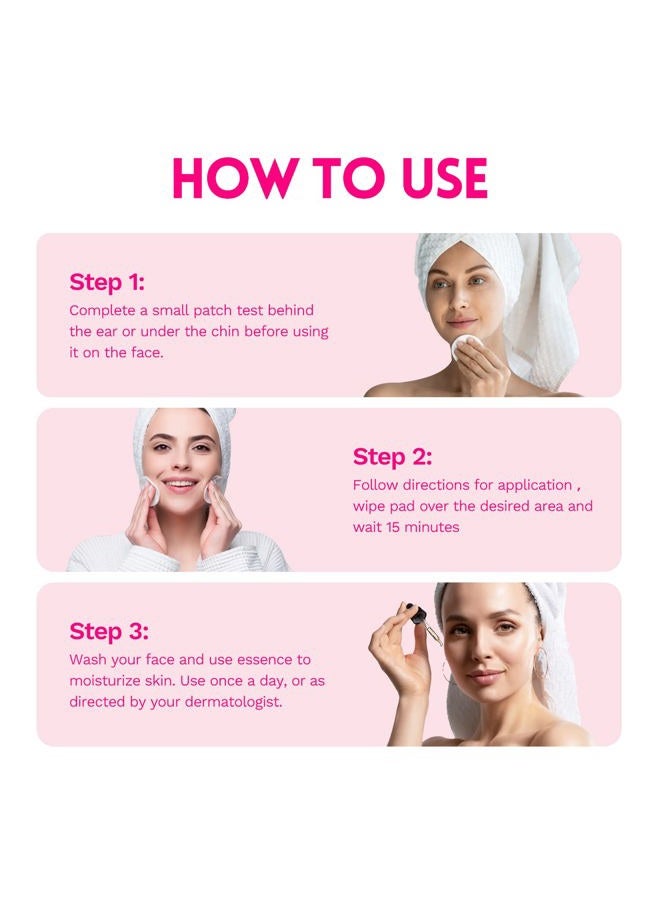 HOW TO USE

Step 1:
Complete a small patch test behind the ear or under the chin before using it on the face.

Step 2:
Follow directions for application , wipe pad over the desired area and wait 15 minutes

Step 3:
Wash your face and use essence to moisturize skin. Use once a day, or as directed by your dermatologist.