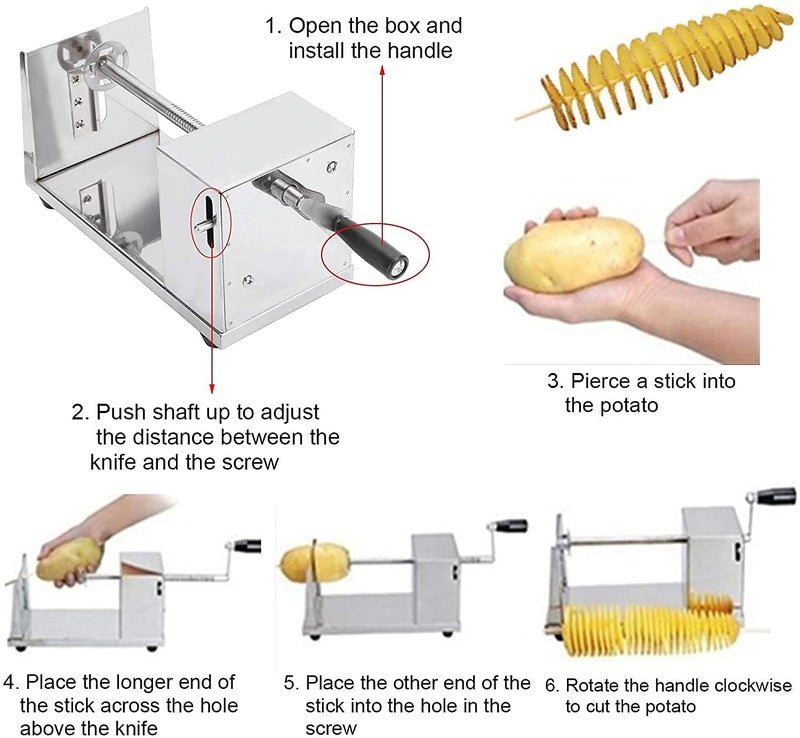 1. Open the box and install the handle

2. Push shaft up to adjust the distance between the knife and the screw

3. Pierce a stick into the potato

4. Place the longer end of the stick across the hole above the knife

5. Place the other end of the stick into the hole in the screw

6. Rotate the handle clockwise to cut the potato