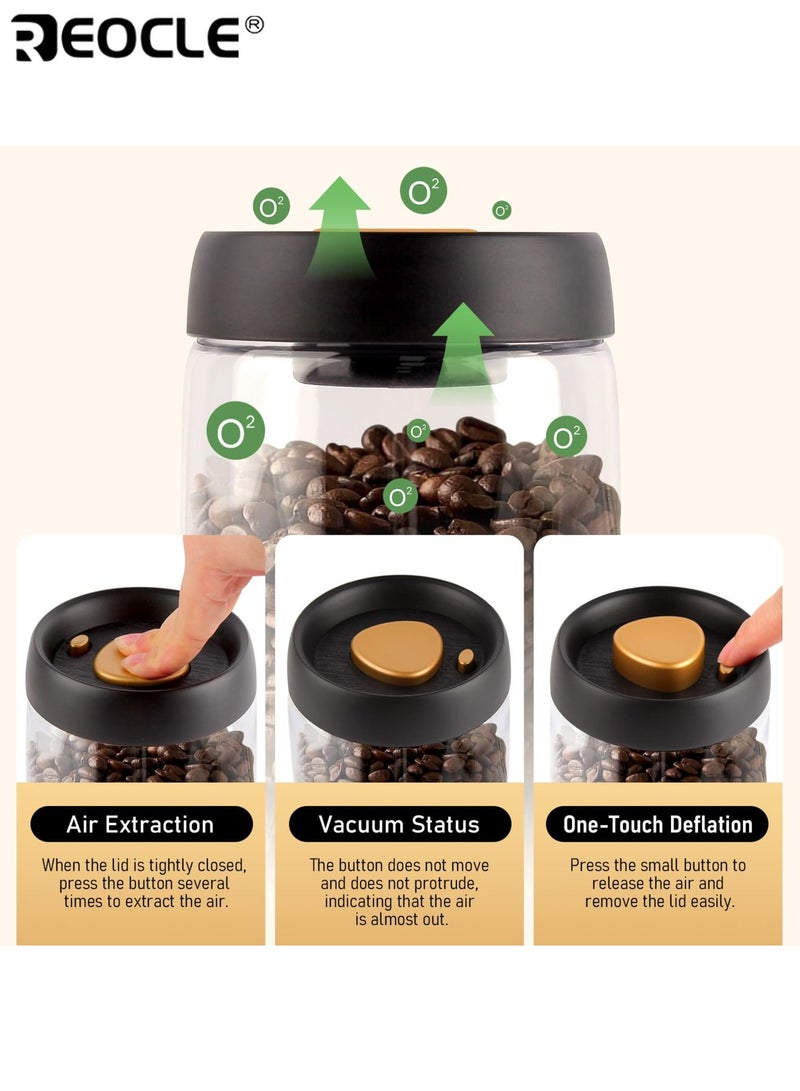 REOCLE®

$O^2$ $O^2$ $O^2$

$O^2$ $O^2$ $O^2$ $O^2$

Air Extraction

When the lid is tightly closed, press the button several times to extract the air.

Vacuum Status

The button does not move and does not protrude, indicating that the air is almost out.

One-Touch Deflation

Press the small button to release the air and remove the lid easily.