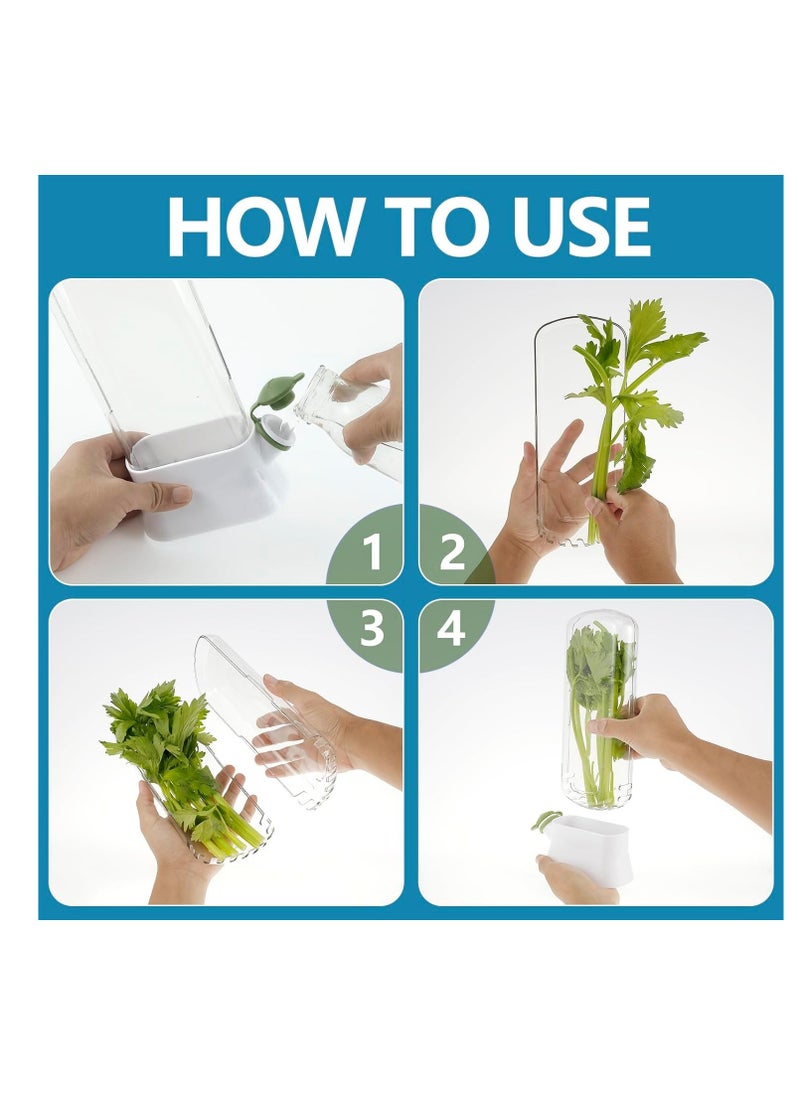 HOW TO USE

1

2

3

4