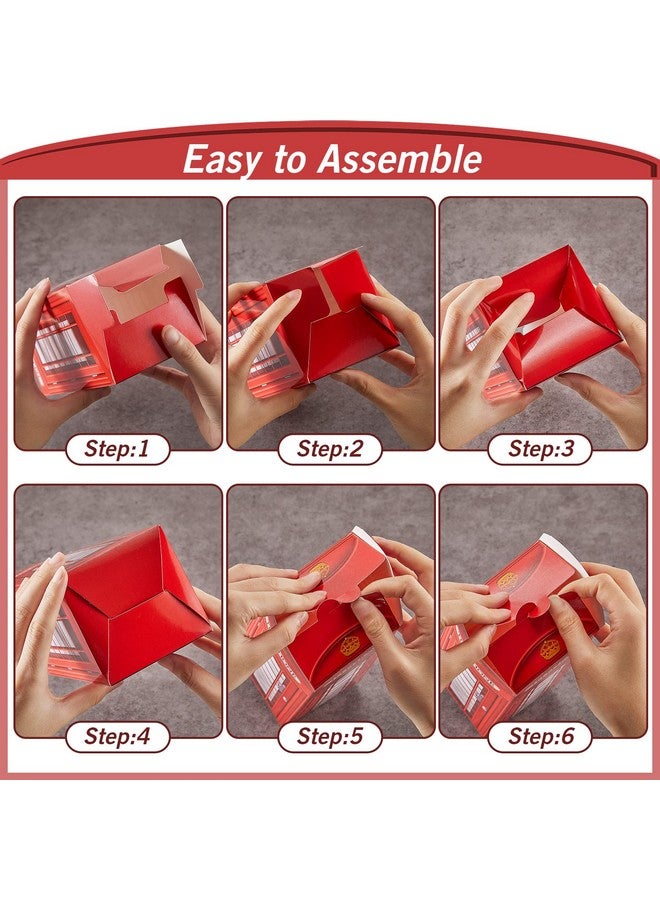 Easy to Assemble

Step:1

Step:2

Step:3

Step:4

Step:5

Step:6