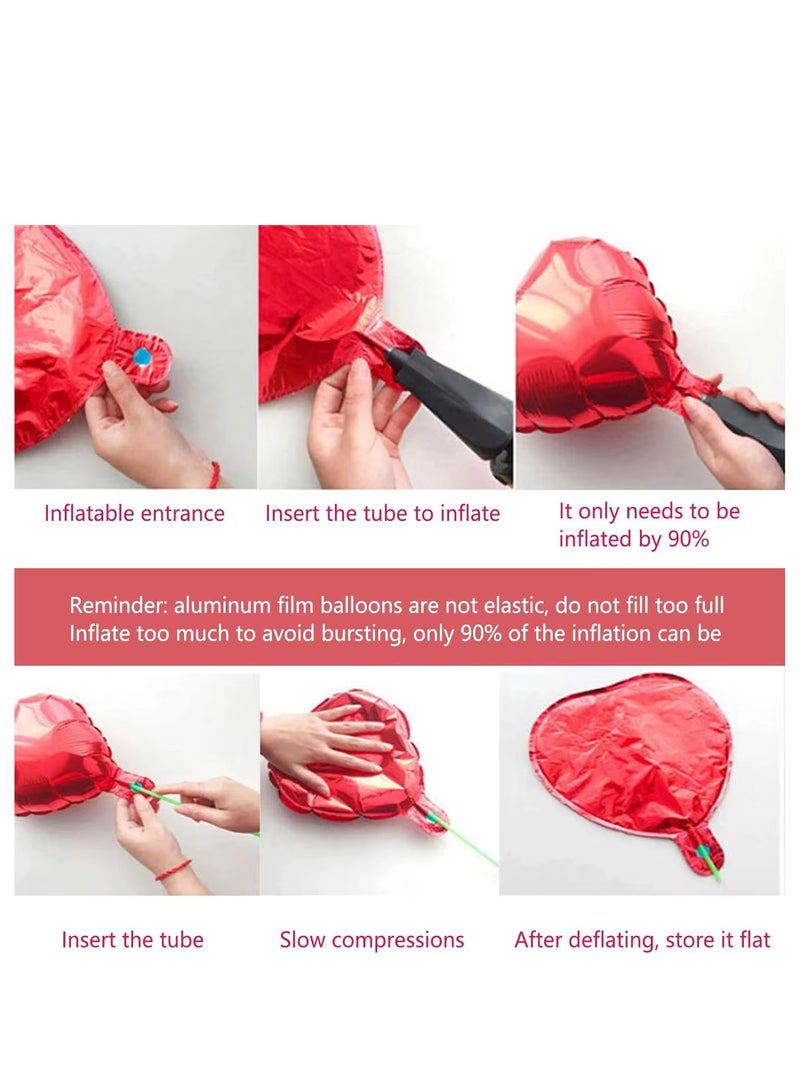 Inflatable entrance

Insert the tube to inflate

It only needs to be inflated by 90%

Reminder: aluminum film balloons are not elastic, do not fill too full
Inflate too much to avoid bursting, only 90% of the inflation can be

Insert the tube

Slow compressions

After deflating, store it flat