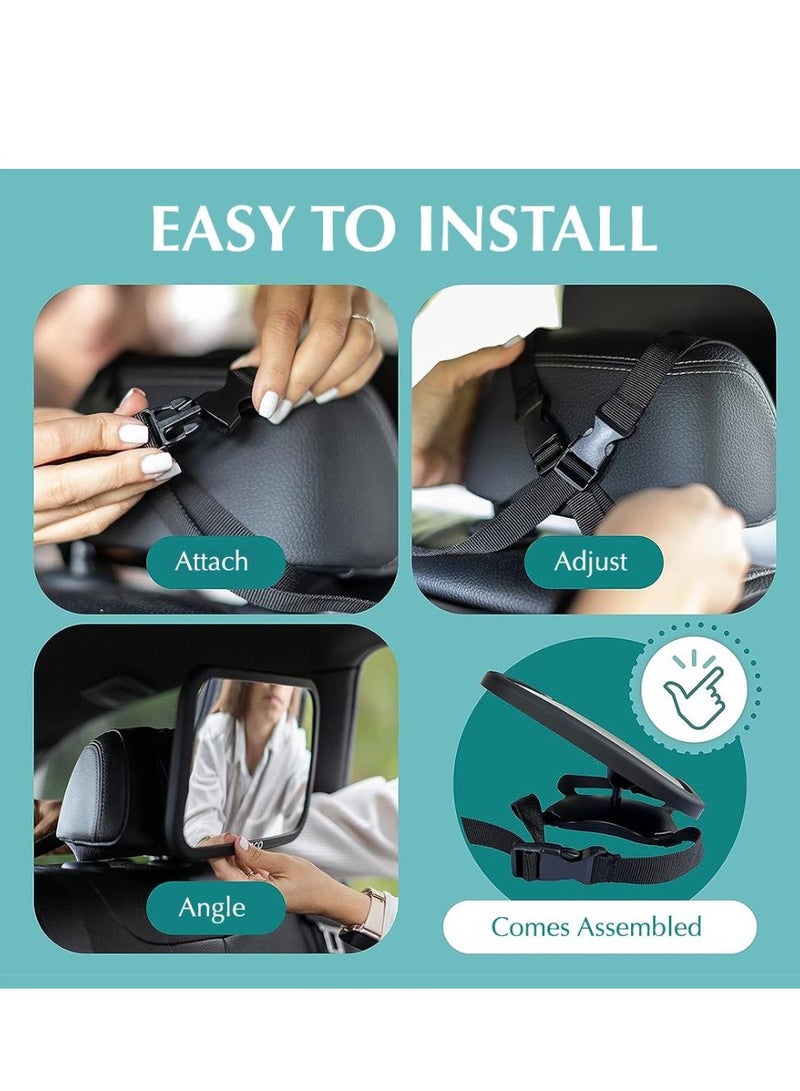 EASY TO INSTALL

Attach

Adjust

Angle

Comes Assembled