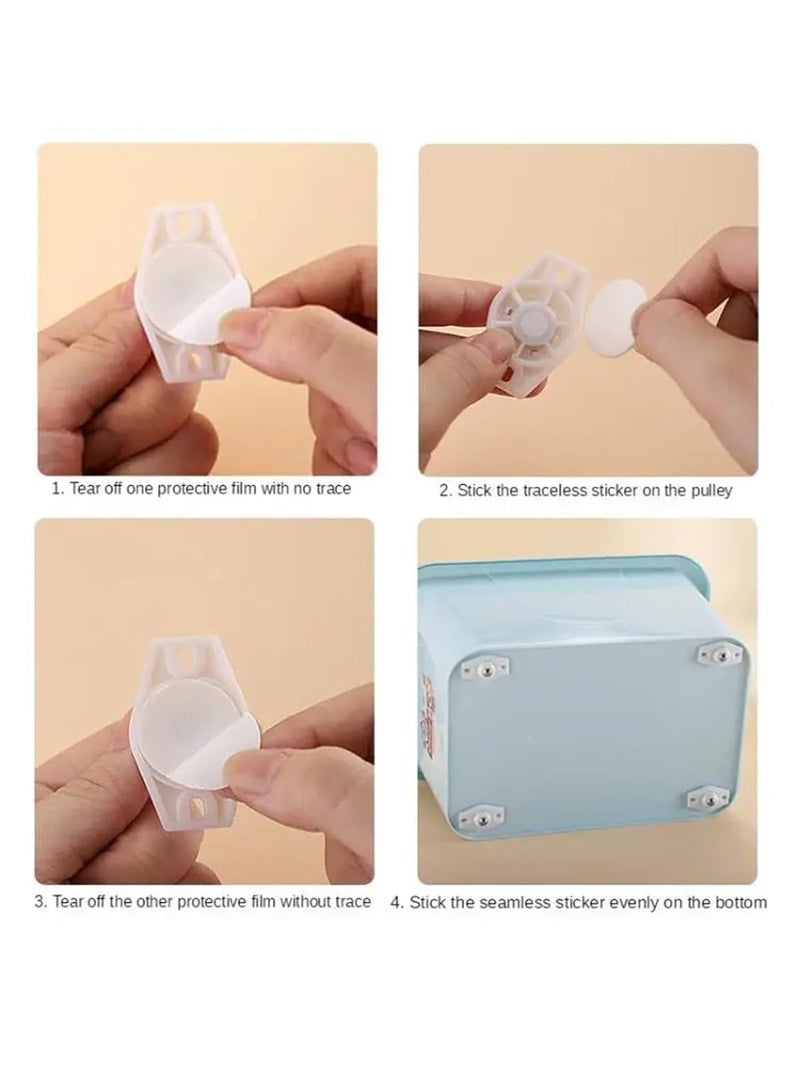 1. Tear off one protective film with no trace

2. Stick the traceless sticker on the pulley

3. Tear off the other protective film without trace

4. Stick the seamless sticker evenly on the bottom