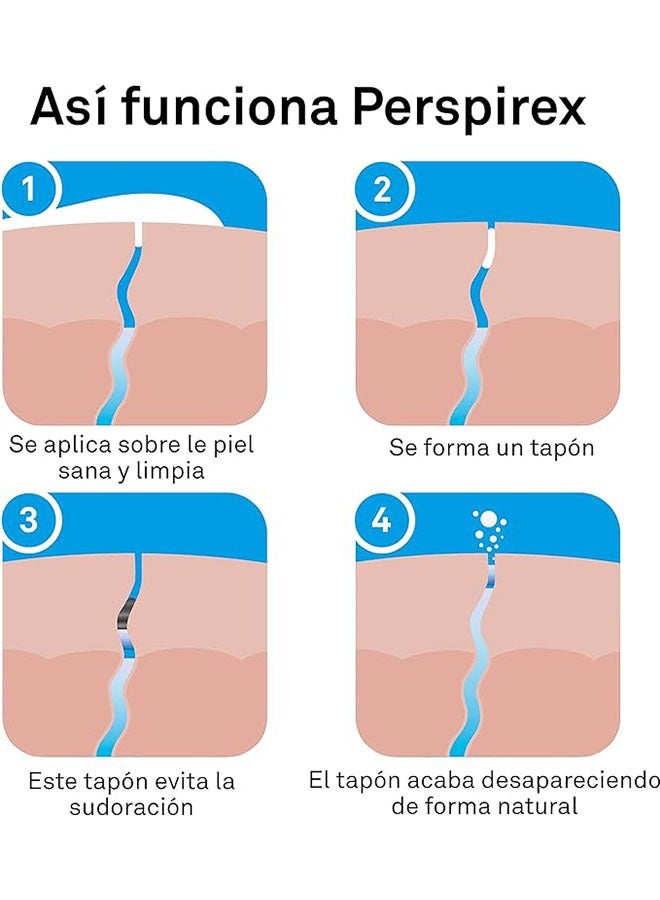 Así funciona Perspirex

1

Se aplica sobre le piel sana y limpia

2

Se forma un tapón

3

Este tapón evita la sudoración

4

El tapón acaba desapareciendo de forma natural