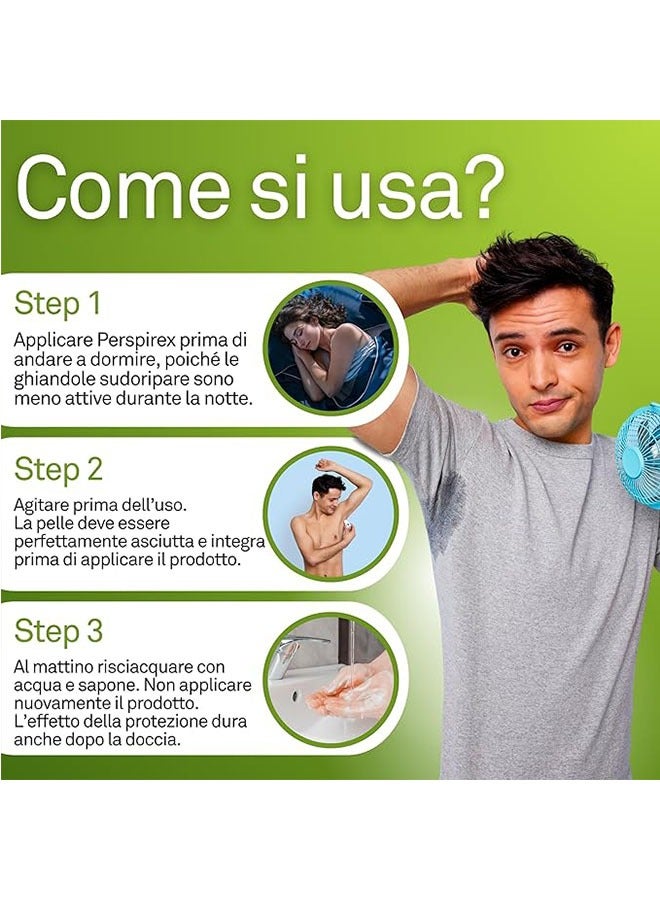 Come si usa?

Step 1

Applicare Perspirex prima di andare a dormire, poiché le ghiandole sudoripare sono meno attive durante la notte.

Step 2

Agitare prima dell'uso. La pelle deve essere perfettamente asciutta e integra prima di applicare il prodotto.

Step 3

Al mattino risciacquare con acqua e sapone. Non applicare nuovamente il prodotto. L'effetto della protezione dura anche dopo la doccia.