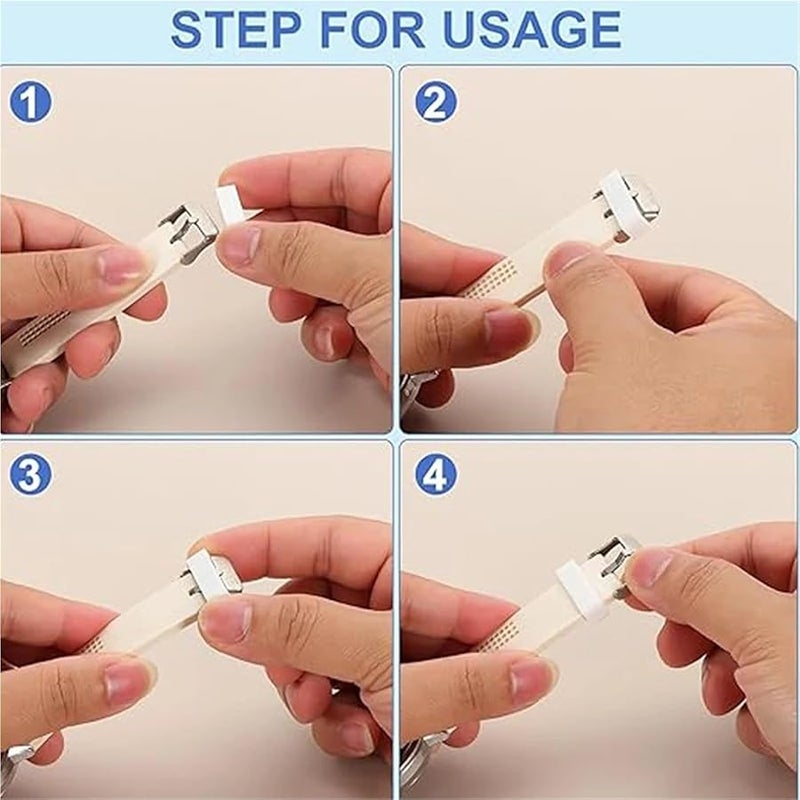 STEP FOR USAGE

1

2

3

4