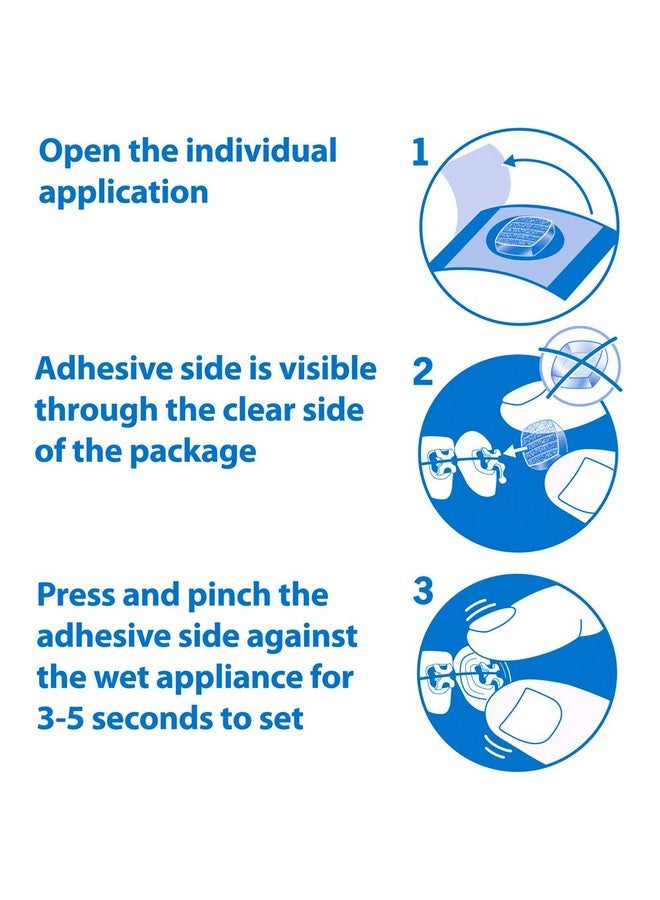 Open the individual application

1

Adhesive side is visible through the clear side of the package

2

Press and pinch the adhesive side against the wet appliance for 3-5 seconds to set

3