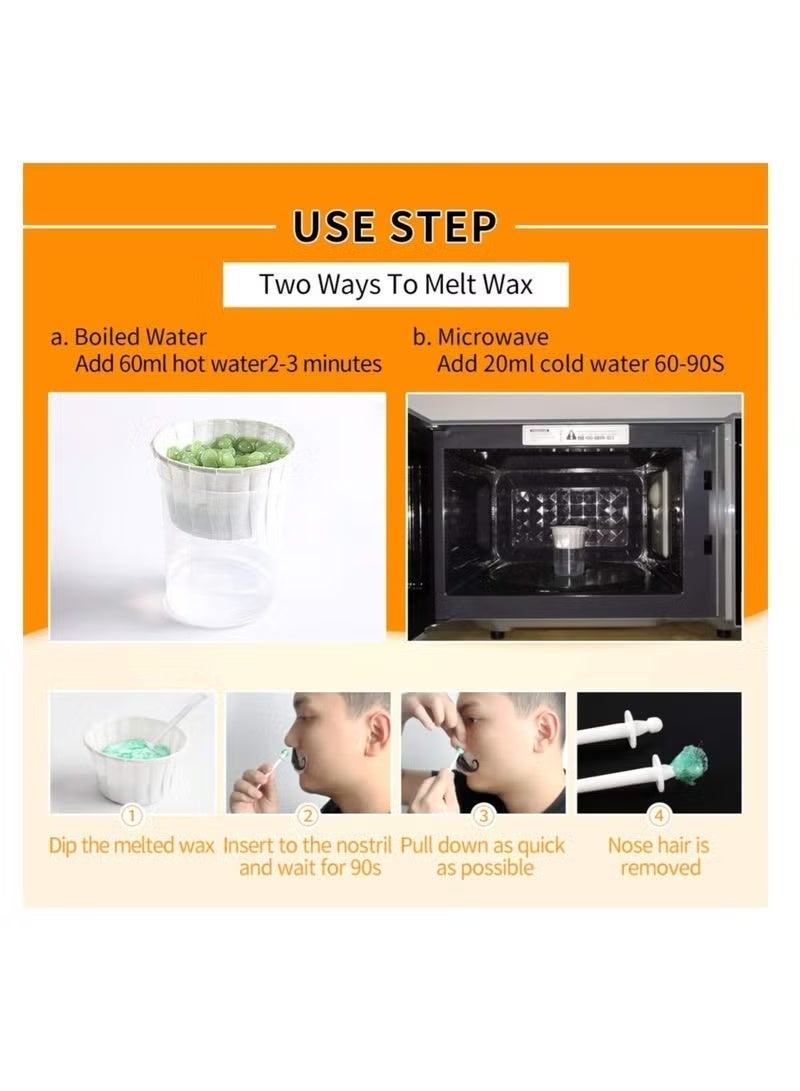 USE STEP

Two Ways To Melt Wax

a. Boiled Water
Add 60ml hot water2-3 minutes

b. Microwave
Add 20ml cold water 60-90S

1
Dip the melted wax

2
Insert to the nostril and wait for 90s

3
Pull down as quick as possible

4
Nose hair is removed