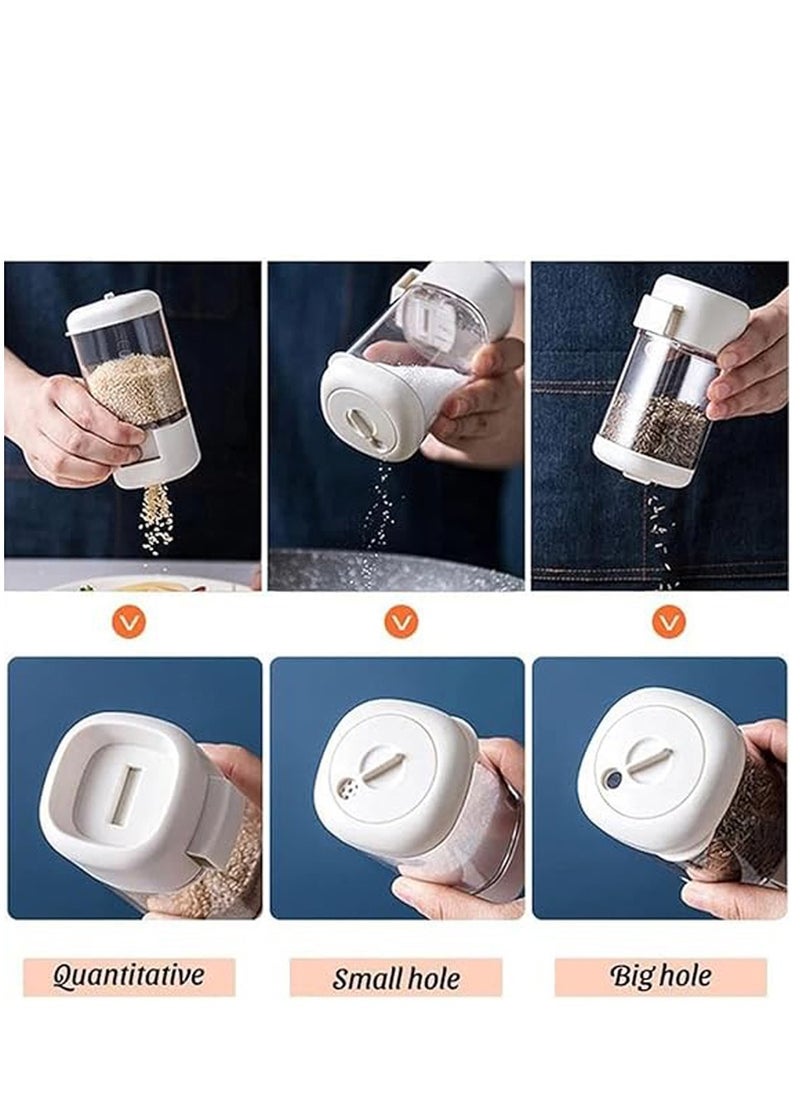 Quantitative

Small hole

Big hole