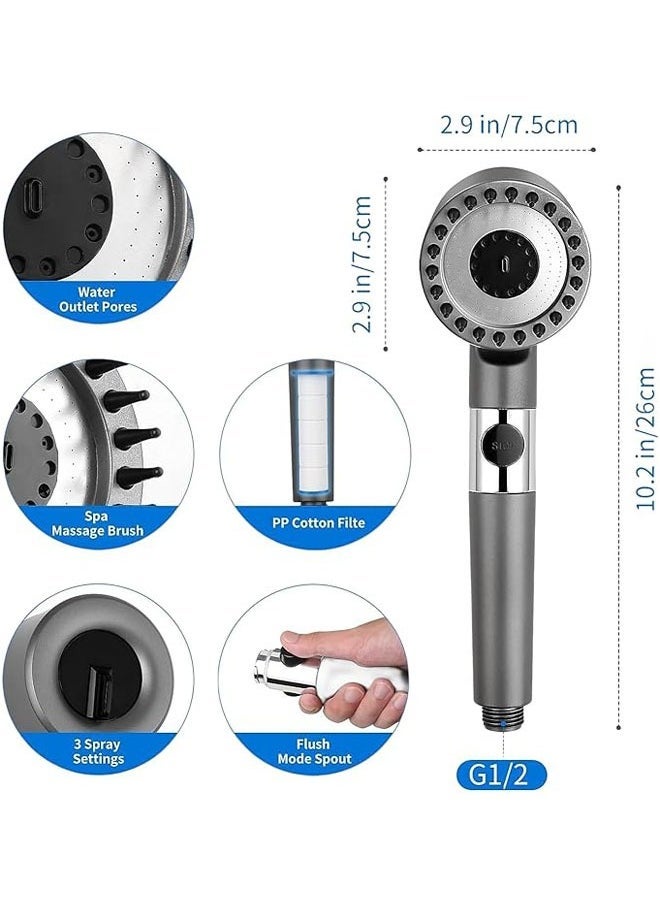 Water Outlet Pores

Spa Massage Brush

PP Cotton Filte

3 Spray Settings

Flush Mode Spout

2.9 in/7.5cm

2.9 in/7.5cm

10.2 in/26cm

Stop

G1/2