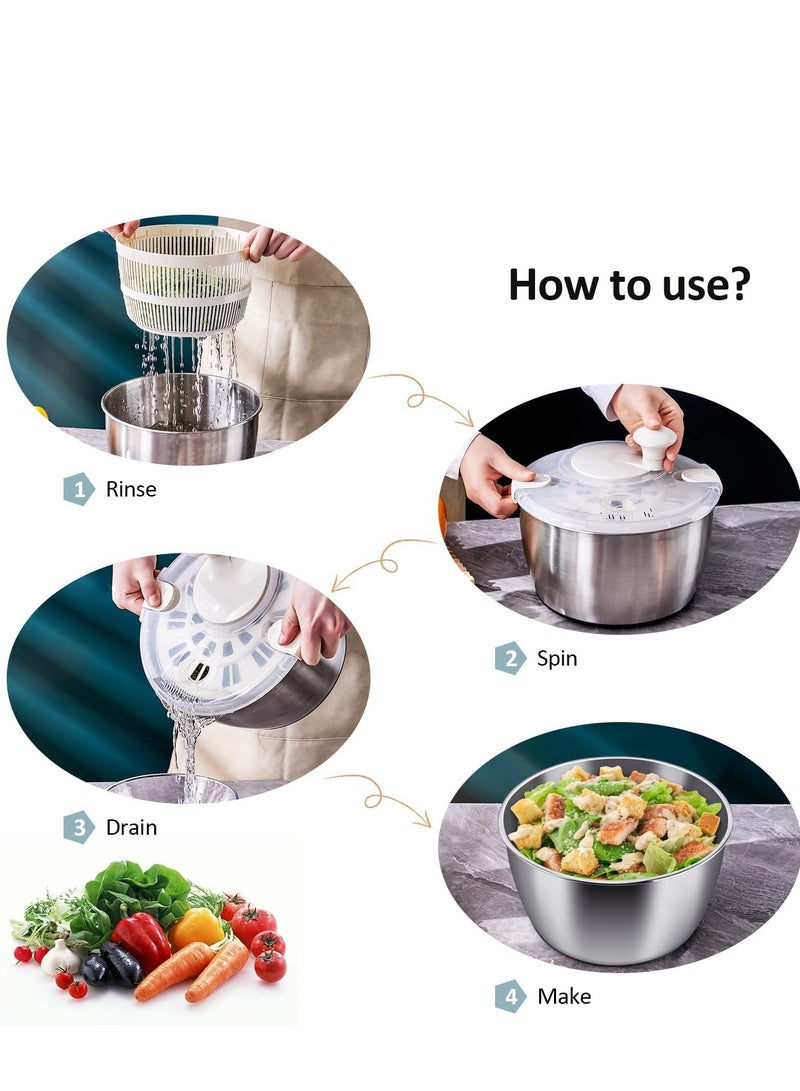 How to use?

1 Rinse

2 Spin

3 Drain

4 Make