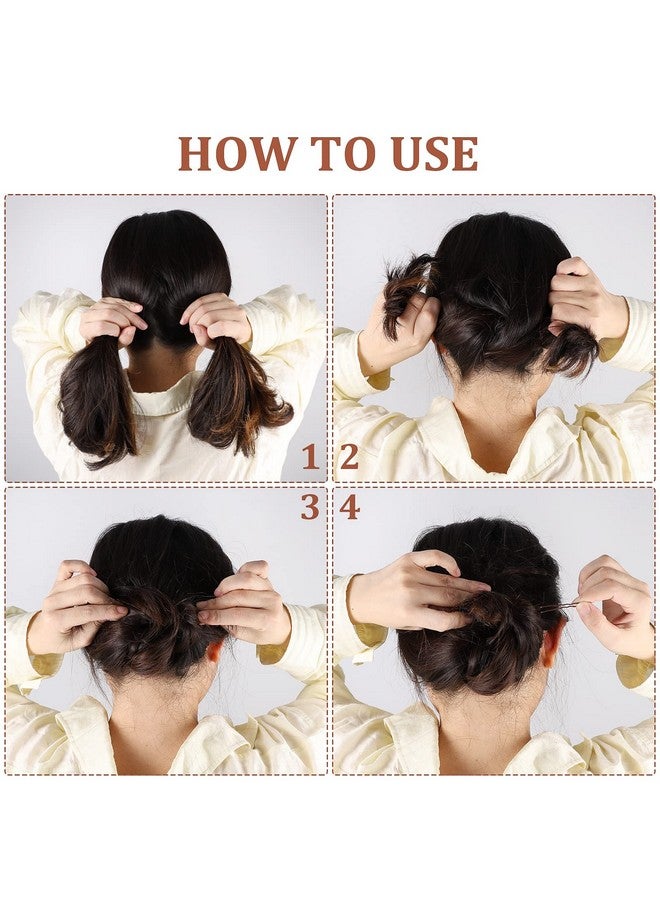 HOW TO USE

1

2

3

4