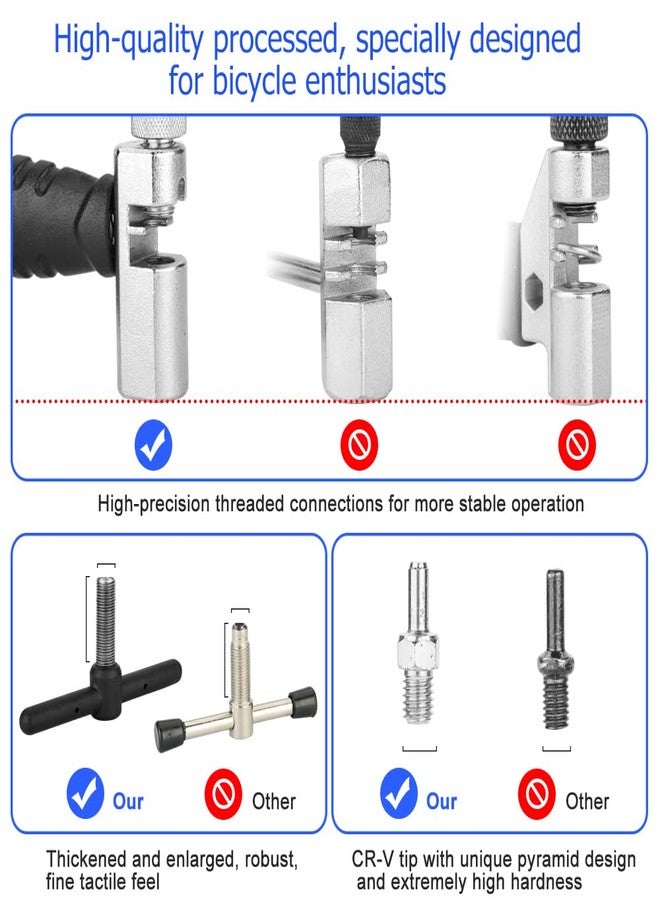 High-quality processed, specially designed for bicycle enthusiasts

High-precision threaded connections for more stable operation

Our

Other

Thickened and enlarged, robust, fine tactile feel

Our

Other

CR-V tip with unique pyramid design and extremely high hardness