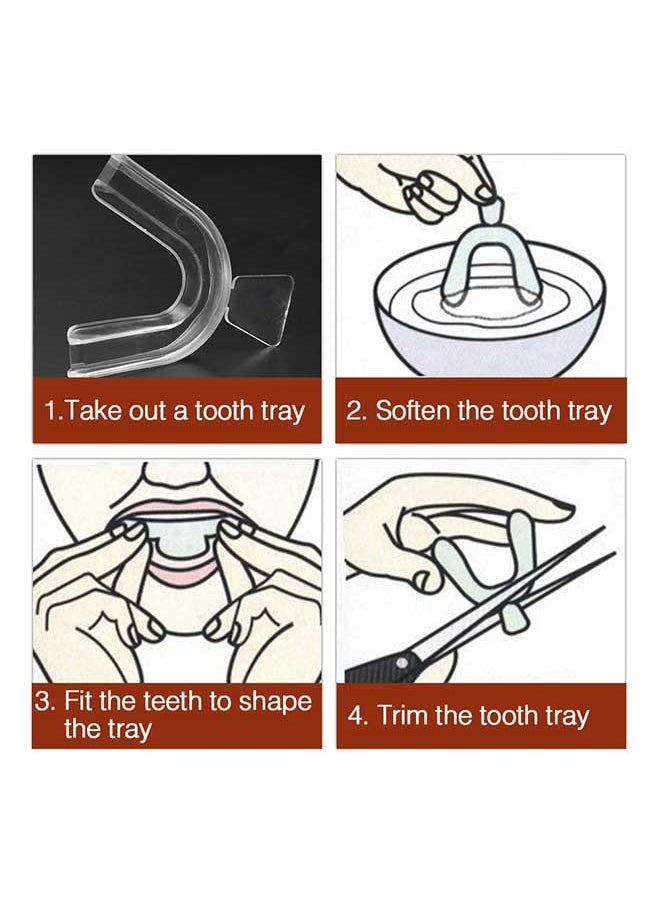 1.Take out a tooth tray

2. Soften the tooth tray

3. Fit the teeth to shape the tray

4. Trim the tooth tray