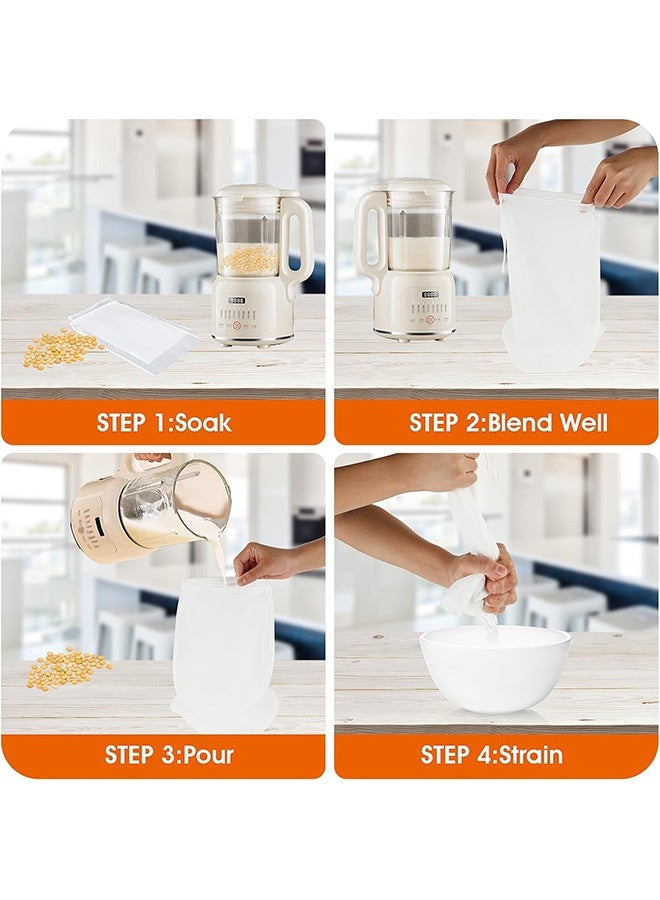 STEP 1:Soak

STEP 2:Blend Well

STEP 3:Pour

STEP 4:Strain