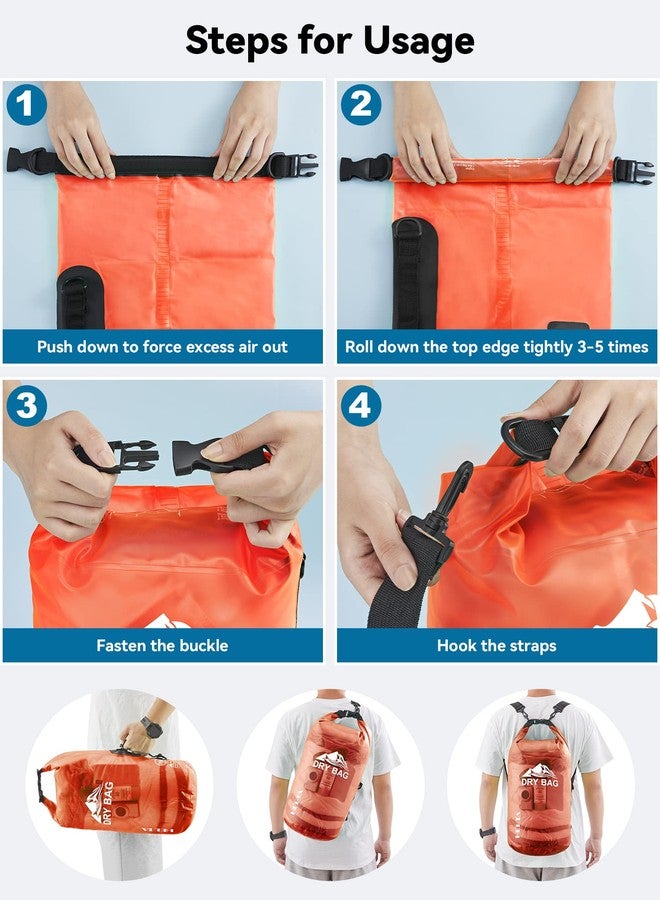 Steps for Usage

1

Push down to force excess air out

2

Roll down the top edge tightly 3-5 times

3

Fasten the buckle

4

Hook the straps

DRY BAG

DRY BAG

DRY BAG