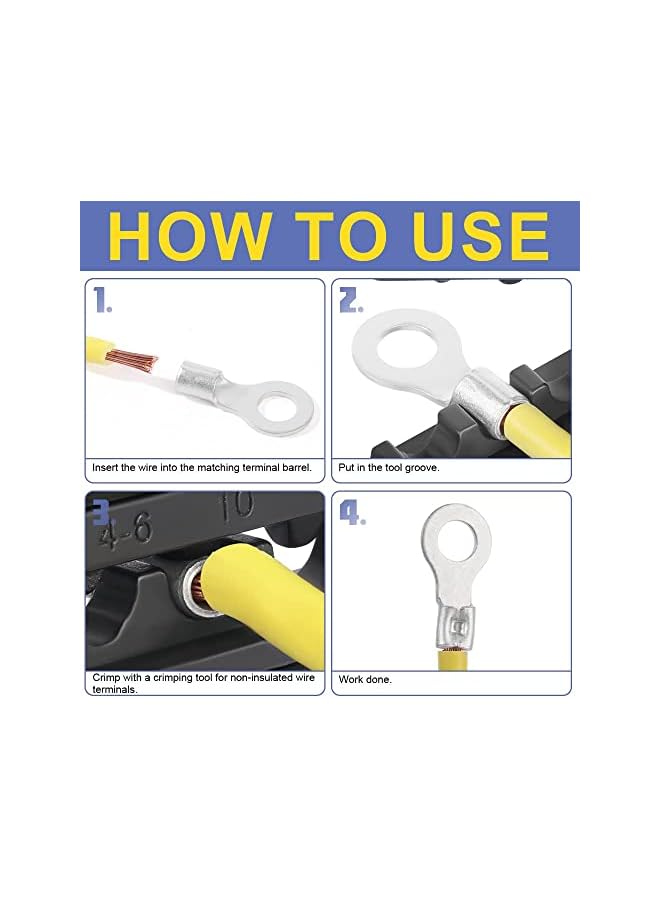 HOW TO USE

1.

Insert the wire into the matching terminal barrel.

2.

Put in the tool groove.

3.

4-6

10

Crimp with a crimping tool for non-insulated wire terminals.

4.

Work done.