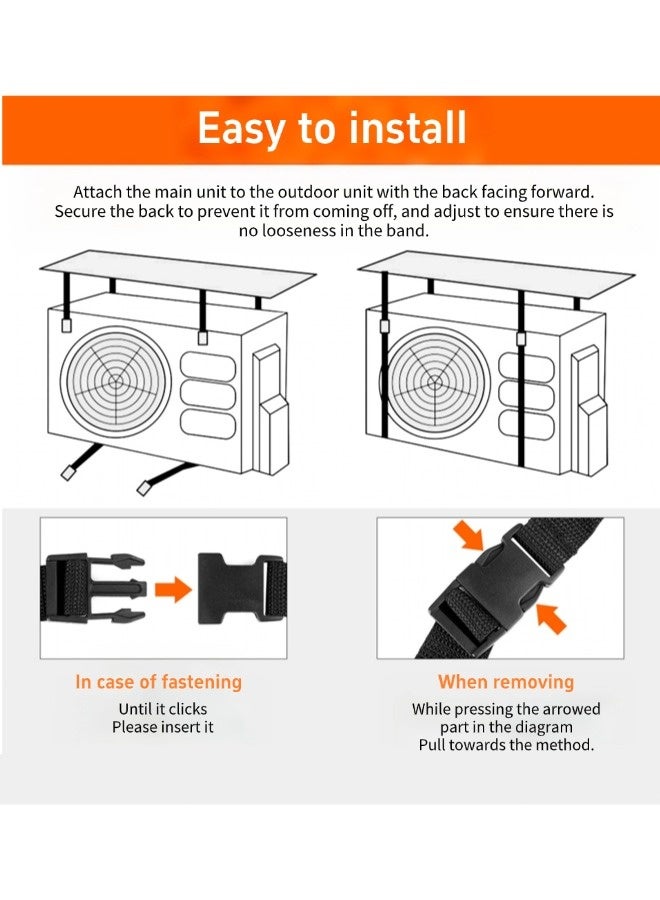 Easy to install

Attach the main unit to the outdoor unit with the back facing forward. Secure the back to prevent it from coming off, and adjust to ensure there is no looseness in the band.

In case of fastening

Until it clicks
Please insert it

When removing

While pressing the arrowed part in the diagram
Pull towards the method.