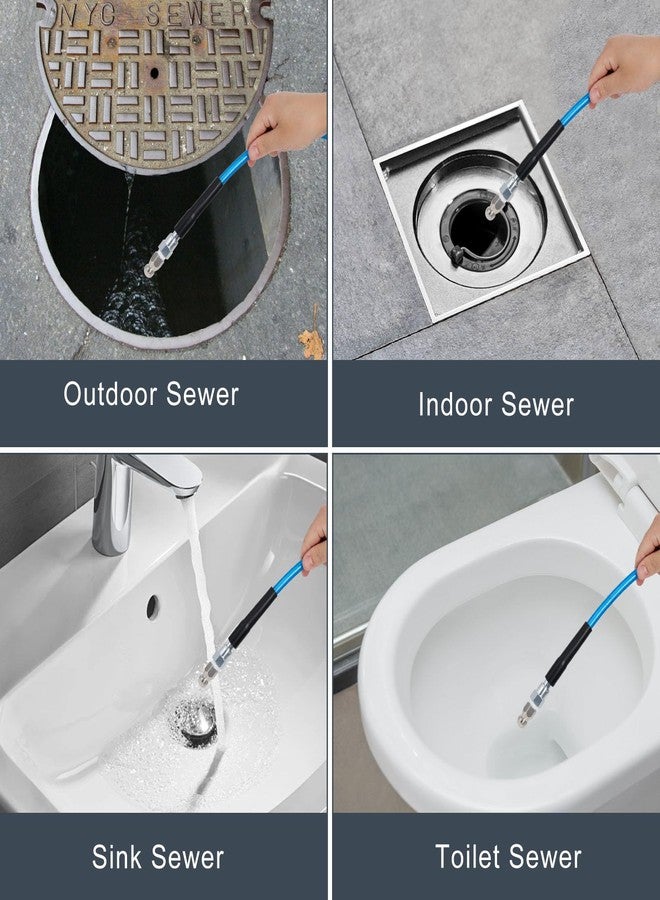 NYC SEWER

Outdoor Sewer

Indoor Sewer

Sink Sewer

Toilet Sewer