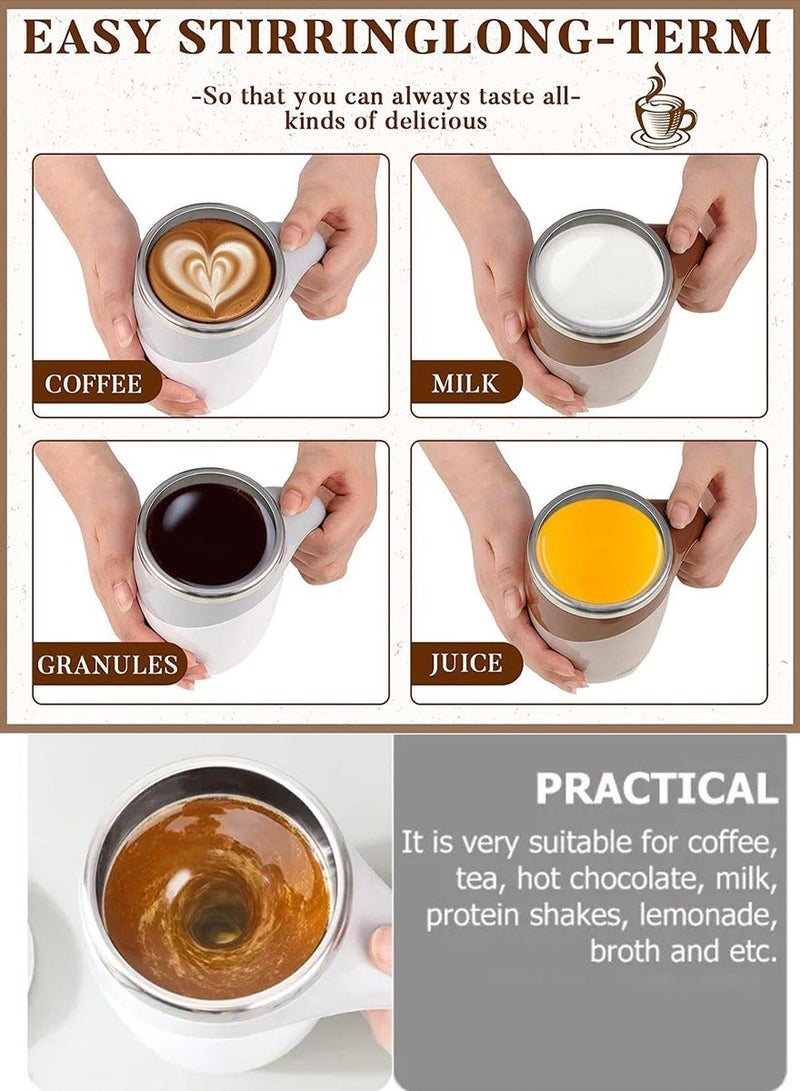 EASY STIRRINGLONG-TERM

-So that you can always taste all-kinds of delicious

COFFEE

MILK

GRANULES

JUICE

PRACTICAL

It is very suitable for coffee, tea, hot chocolate, milk, protein shakes, lemonade, broth and etc.