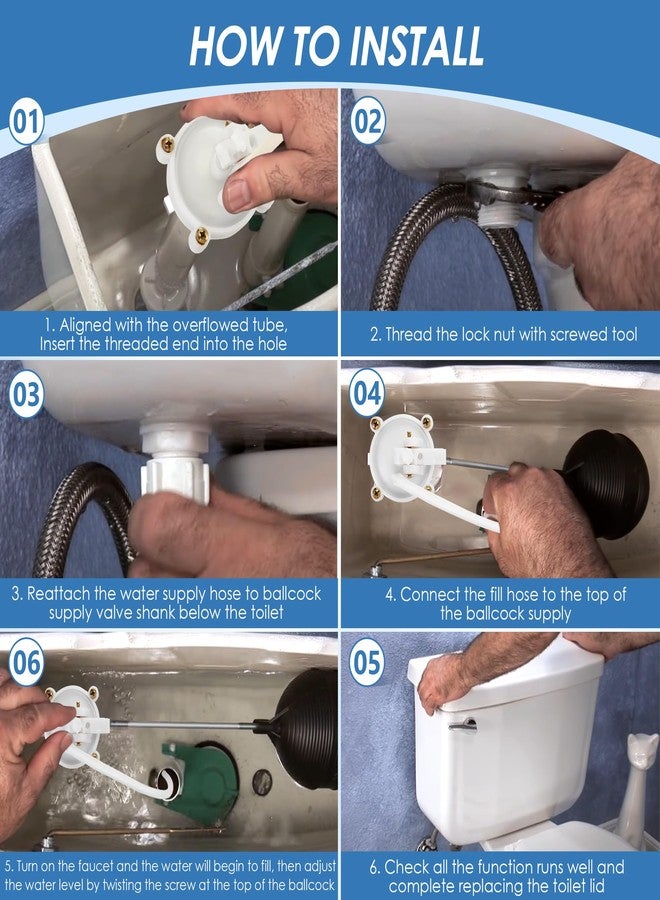 HOW TO INSTALL

01

1. Aligned with the overflowed tube, Insert the threaded end into the hole

02

2. Thread the lock nut with screwed tool

03

3. Reattach the water supply hose to ballcock supply valve shank below the toilet

04

4. Connect the fill hose to the top of the ballcock supply

06

5. Turn on the faucet and the water will begin to fill, then adjust the water level by twisting the screw at the top of the ballcock

05

6. Check all the function runs well and complete replacing the toilet lid