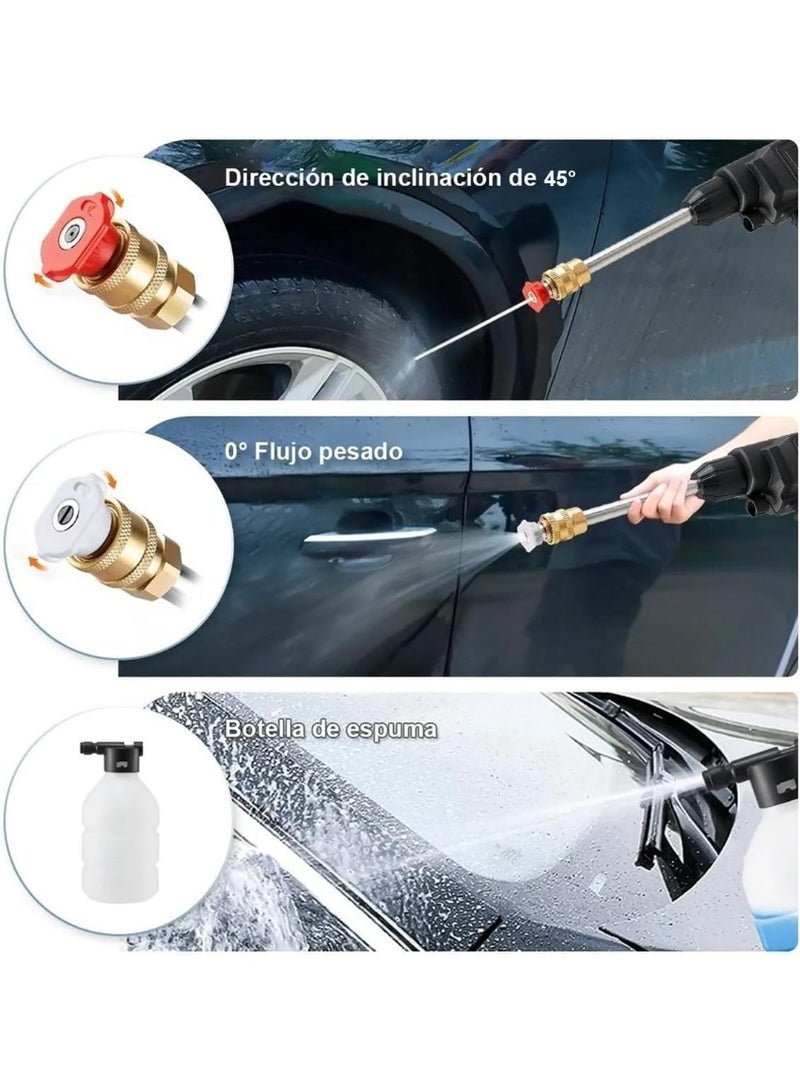 Dirección de inclinación de 45°

0° Flujo pesado

Botella de espuma