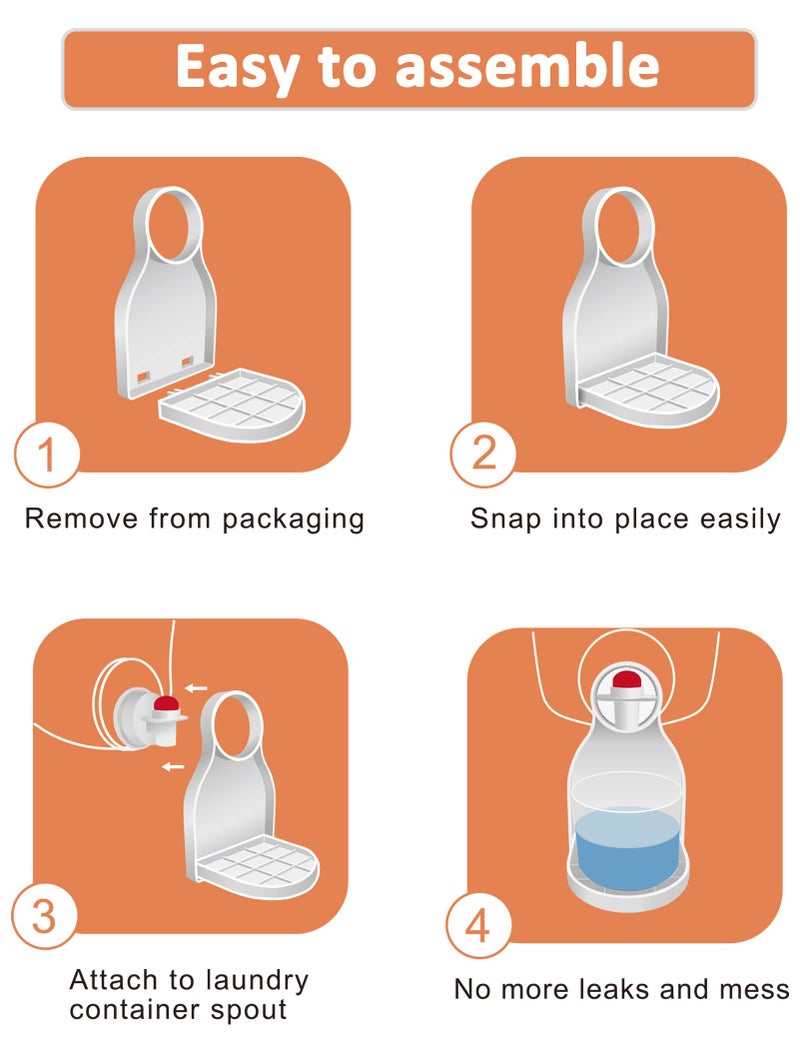 Easy to assemble

1

Remove from packaging

2

Snap into place easily

3

Attach to laundry container spout

4

No more leaks and mess