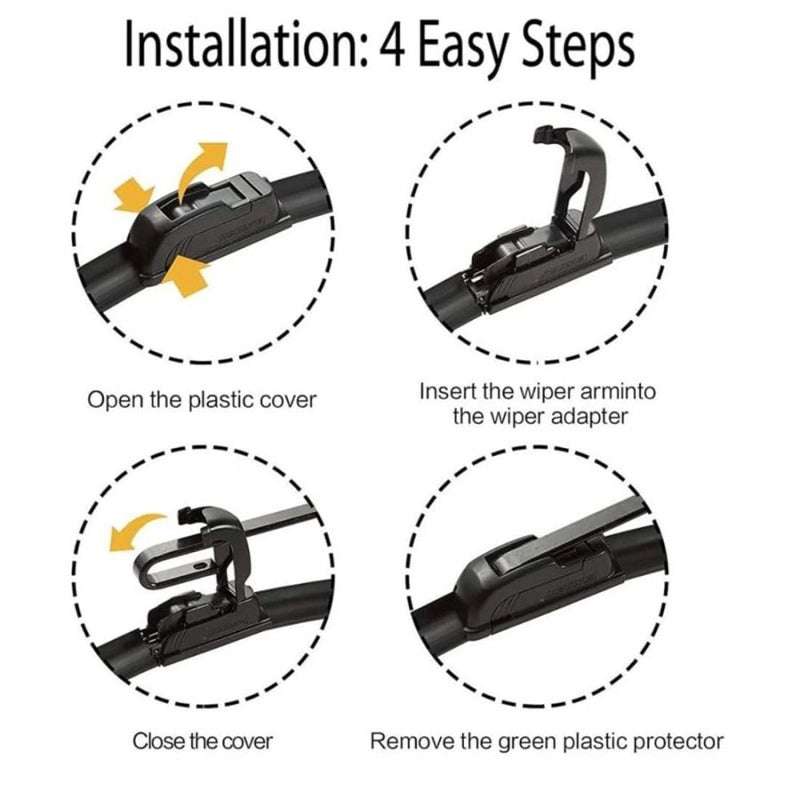 Installation: 4 Easy Steps

Open the plastic cover

Insert the wiper arminto the wiper adapter

Close the cover

Remove the green plastic protector