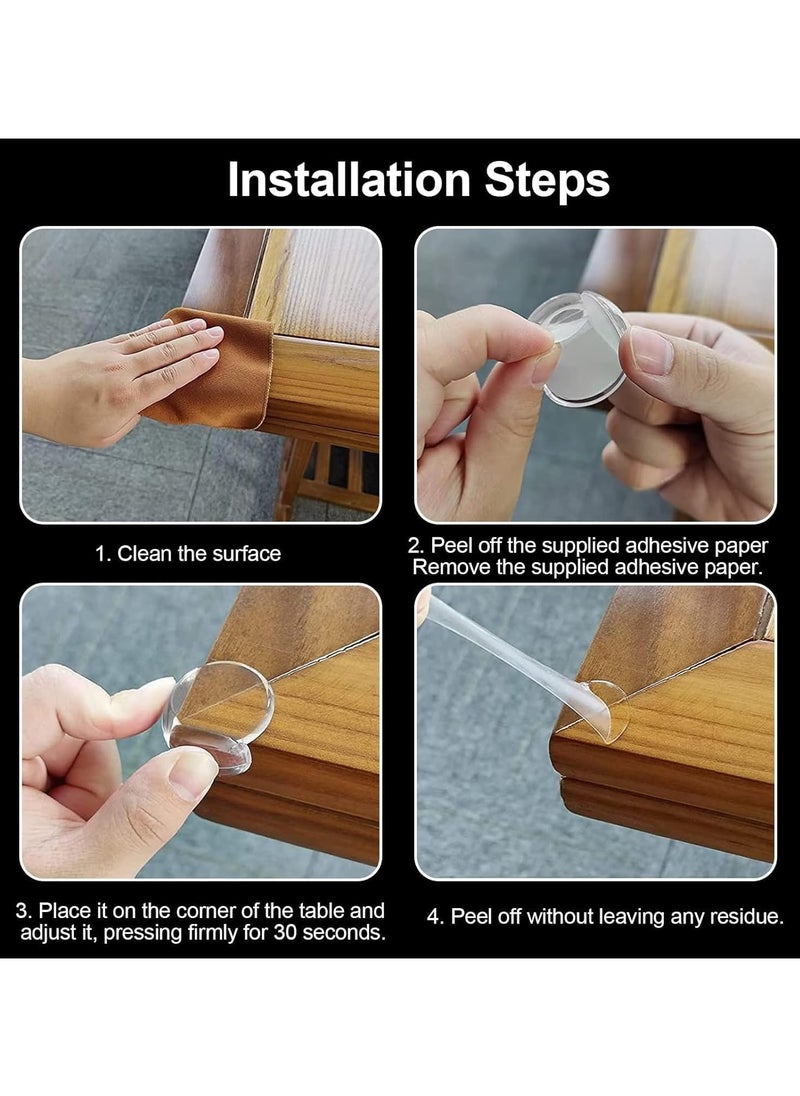 Installation Steps

1. Clean the surface

2. Peel off the supplied adhesive paper
Remove the supplied adhesive paper.

3. Place it on the corner of the table and adjust it, pressing firmly for 30 seconds.

4. Peel off without leaving any residue.