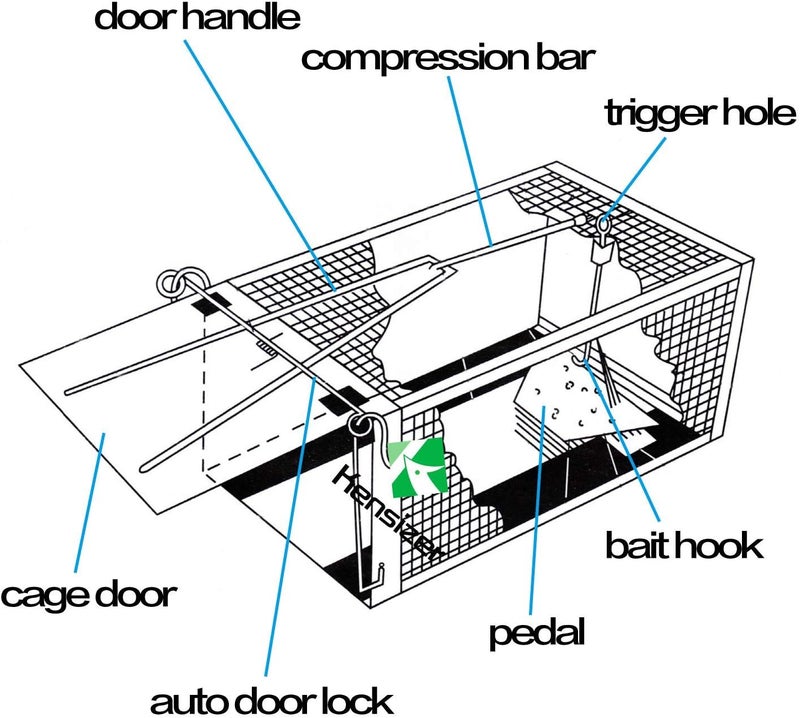 door handle

compression bar

trigger hole

Hensizer

bait hook

cage door

pedal

auto door lock