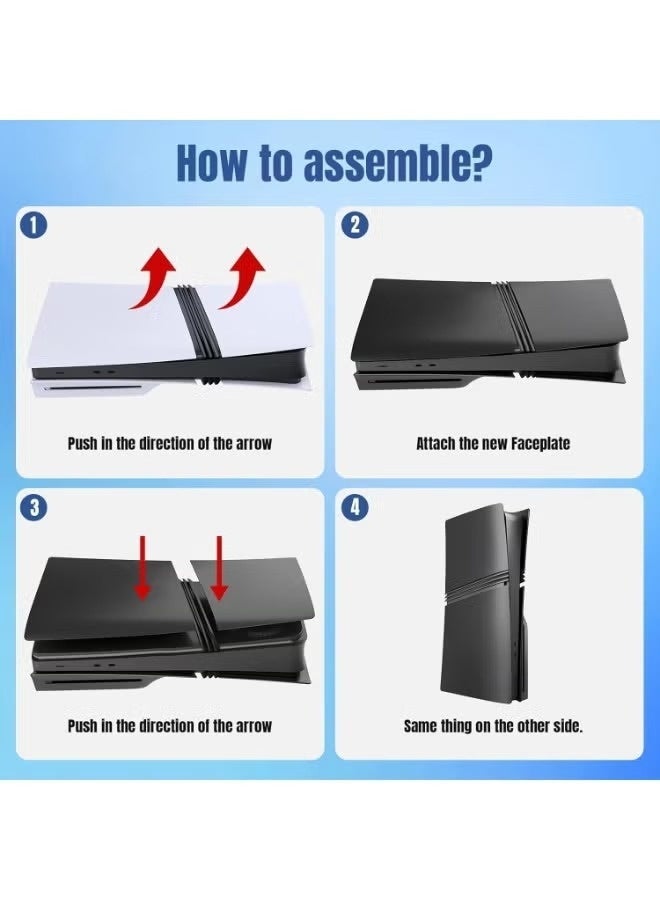 How to assemble?

1

Push in the direction of the arrow

2

Attach the new Faceplate

3

Push in the direction of the arrow

4

Same thing on the other side.