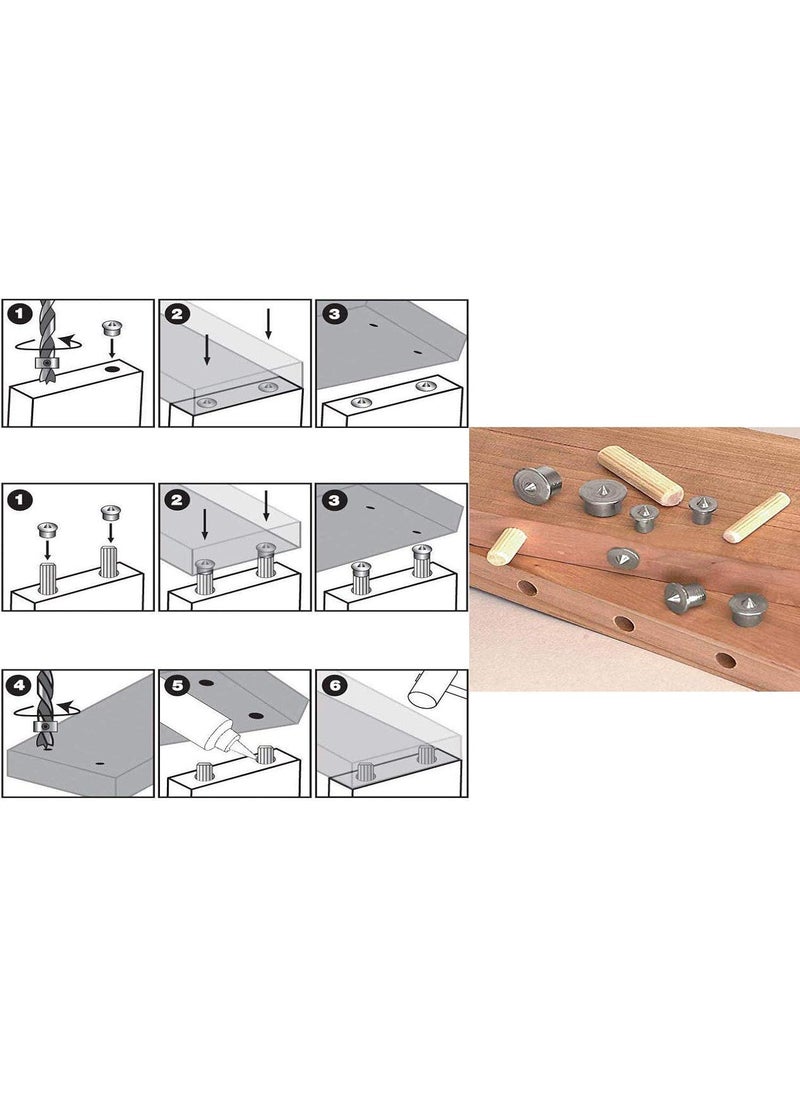 1

2

3

1

2

3

4

5

6