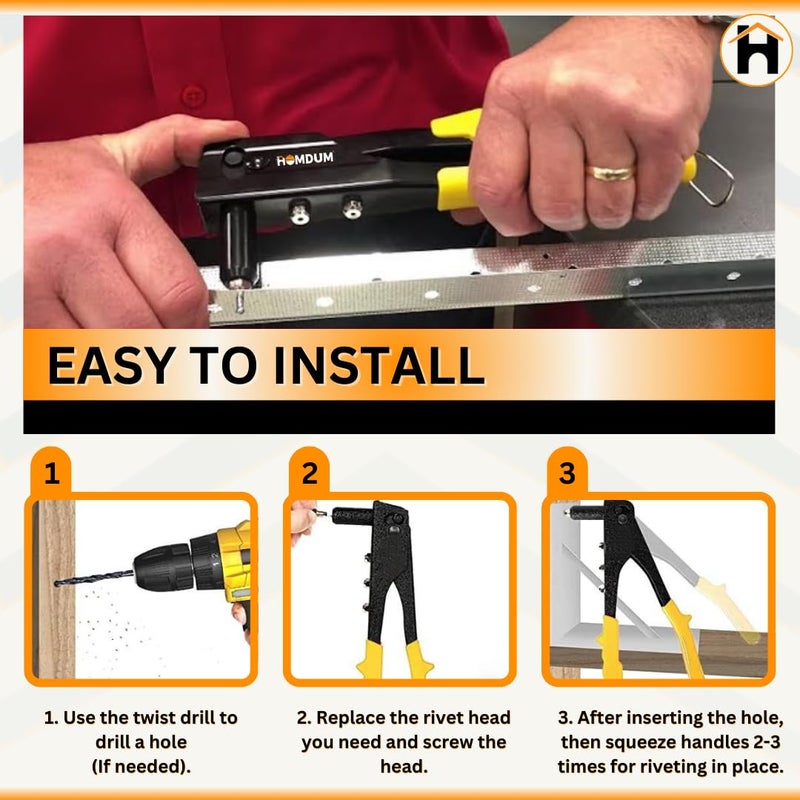 H

HOMDUM

EASY TO INSTALL

1

2

3

1. Use the twist drill to drill a hole (If needed).

2. Replace the rivet head you need and screw the head.

3. After inserting the hole, then squeeze handles 2-3 times for riveting in place.