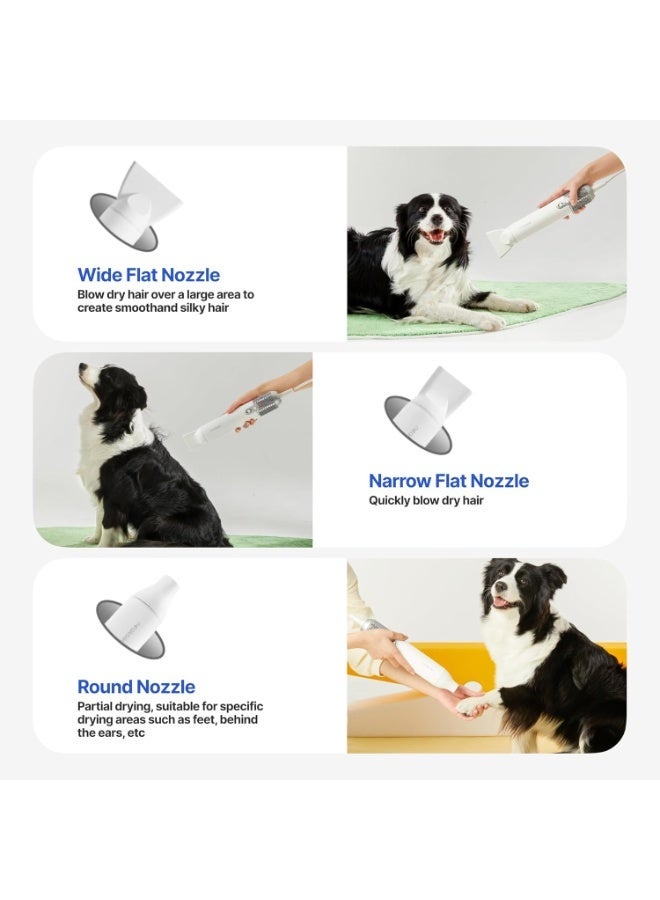 Wide Flat Nozzle

Blow dry hair over a large area to create smoothand silky hair

Narrow Flat Nozzle

Quickly blow dry hair

Round Nozzle

Partial drying, suitable for specific drying areas such as feet, behind the ears, etc