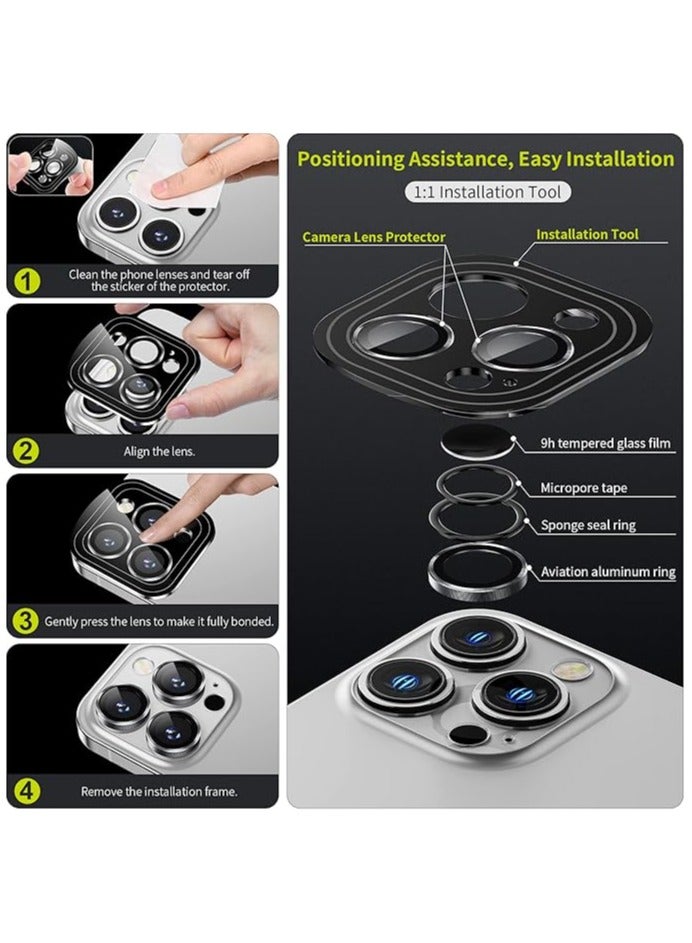 1
Clean the phone lenses and tear off the sticker of the protector.

2
Align the lens.

3
Gently press the lens to make it fully bonded.

4
Remove the installation frame.

Positioning Assistance, Easy Installation

1:1 Installation Tool

Camera Lens Protector

Installation Tool

9h tempered glass film

Micropore tape

Sponge seal ring

Aviation aluminum ring