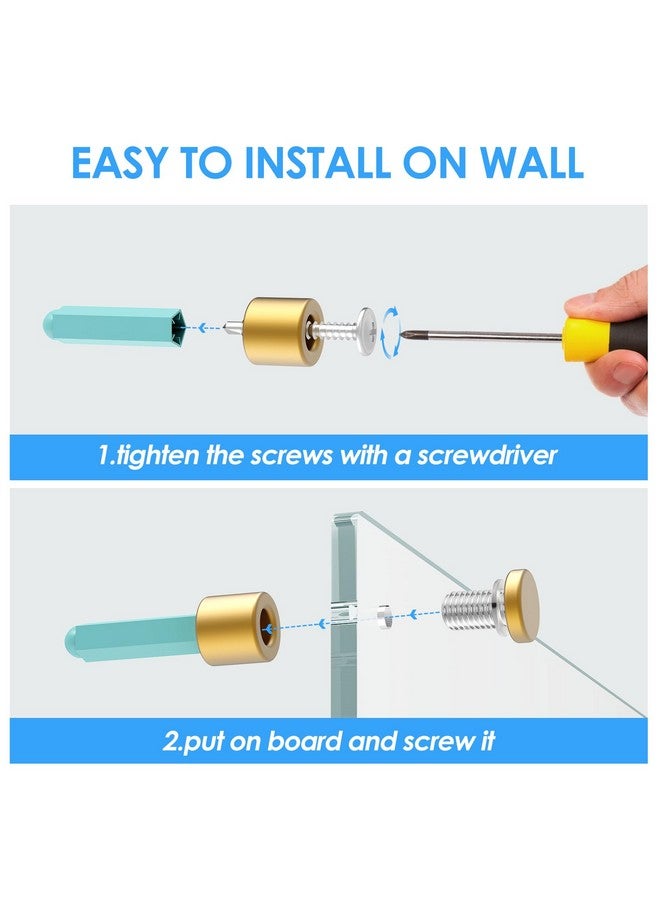 EASY TO INSTALL ON WALL

1.tighten the screws with a screwdriver

2.put on board and screw it